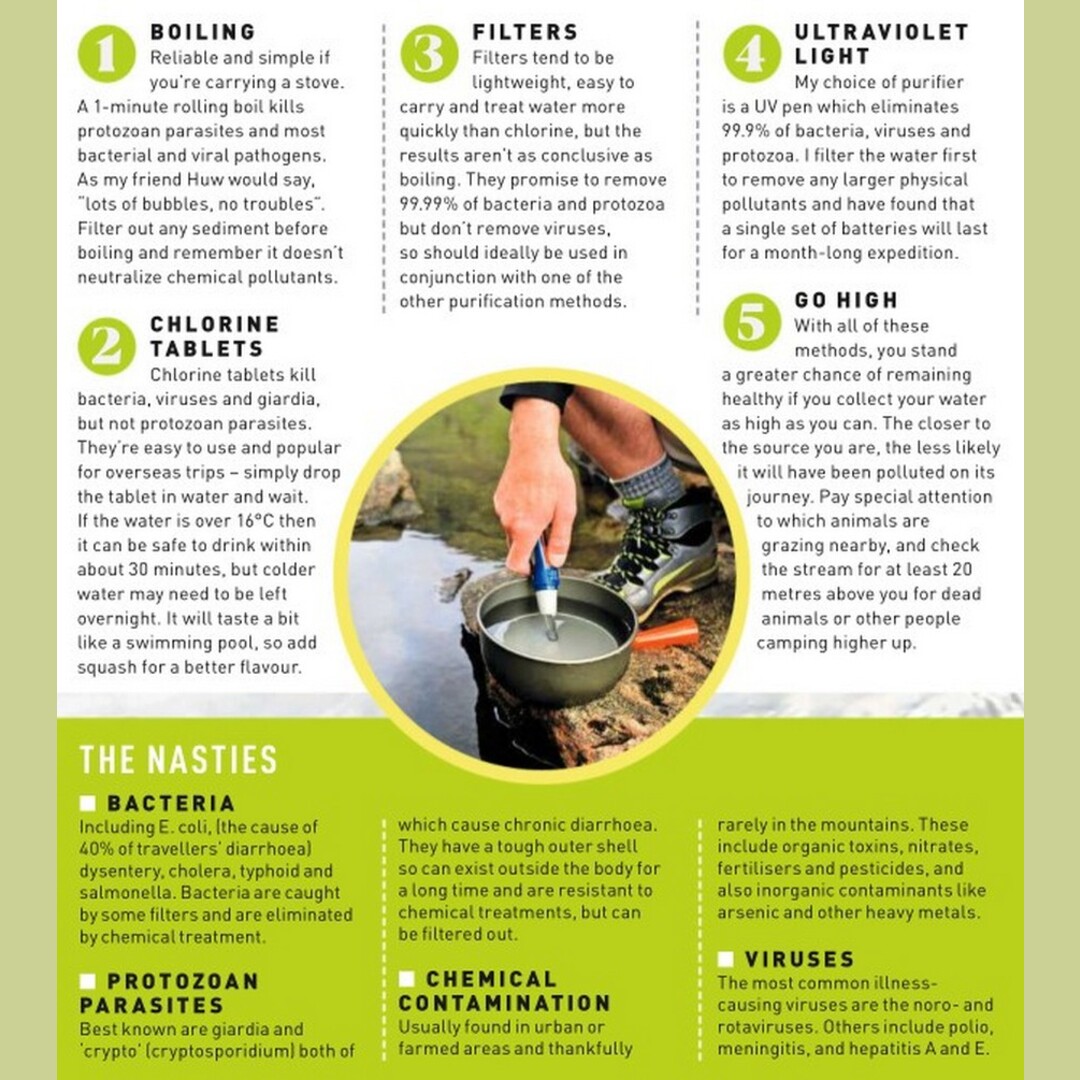 1 BOILING
Reliable and simple if you're carrying a stove. A 1-minute rolling boil kills protozoan parasites and most bacterial and viral pathogens. As my friend Huw would say, "lots of bubbles, no troubles". Filter out any sediment before boiling and remember it doesn't neutralize chemical pollutants.

2 CHLORINE TABLETS
Chlorine tablets kill bacteria, viruses and giardia, but not protozoan parasites. They're easy to use and popular for overseas trips – simply drop the tablet in water and wait. If the water is over 16°C then it can be safe to drink within about 30 minutes, but colder water may need to be left overnight. It will taste a bit like a swimming pool, so add squash for a better flavour.

3 FILTERS
Filters tend to be lightweight, easy to carry and treat water more quickly than chlorine, but the results aren't as conclusive as boiling. They promise to remove 99.99% of bacteria and protozoa but don't remove viruses, so should ideally be used in conjunction with one of the other purification methods.

4 ULTRAVIOLET LIGHT
My choice of purifier is a UV pen which eliminates 99.9% of bacteria, viruses and protozoa. I filter the water first to remove any larger physical pollutants and have found that a single set of batteries will last for a month-long expedition.

5 GO HIGH
With all of these methods, you stand a greater chance of remaining healthy if you collect your water as high as you can. The closer to the source you are, the less likely it will have been polluted on its journey. Pay special attention to which animals are grazing nearby, and check the stream for at least 20 metres above you for dead animals or other people camping higher up.

THE NASTIES

BACTERIA
Including E. coli, (the cause of 40% of travellers' diarrhoea) dysentery, cholera, typhoid and salmonella. Bacteria are caught by some filters and are eliminated by chemical treatment.

PROTOZOAN PARASITES
Best known are giardia and 'crypto' (cryptosporidium) both of which cause chronic diarrhoea. They have a tough outer shell so can exist outside the body for a long time and are resistant to chemical treatments, but can be filtered out.

CHEMICAL CONTAMINATION
Usually found in urban or farmed areas and thankfully rarely in the mountains. These include organic toxins, nitrates, fertilisers and pesticides, and also inorganic contaminants like arsenic and other heavy metals.

VIRUSES
The most common illness-causing viruses are the noro- and rotaviruses. Others include polio, meningitis, and hepatitis A and E.