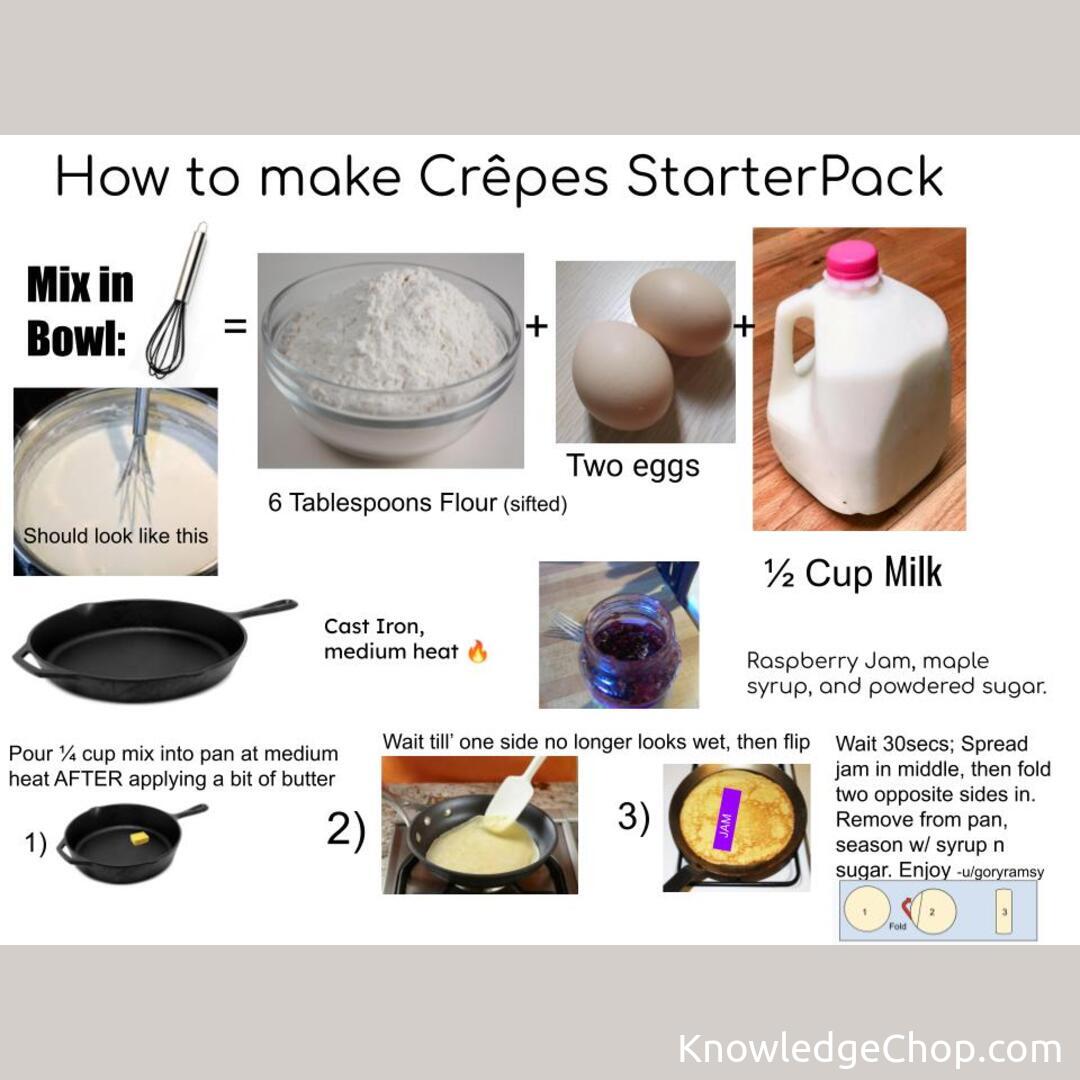 How to make Crêpes StarterPack

Mix in Bowl: = + +

Should look like this

6 Tablespoons Flour (sifted)

Two eggs

½ Cup Milk

Cast Iron, medium heat 🔥

Raspberry Jam, maple syrup, and powdered sugar.

Pour ¼ cup mix into pan at medium heat AFTER applying a bit of butter

1)

Wait till' one side no longer looks wet, then flip

2)

3)

JAM

Wait 30secs; Spread jam in middle, then fold two opposite sides in. Remove from pan, season w/ syrup n sugar. Enjoy -u/goryramsy

1 Fold 2 3

KnowledgeChop.com