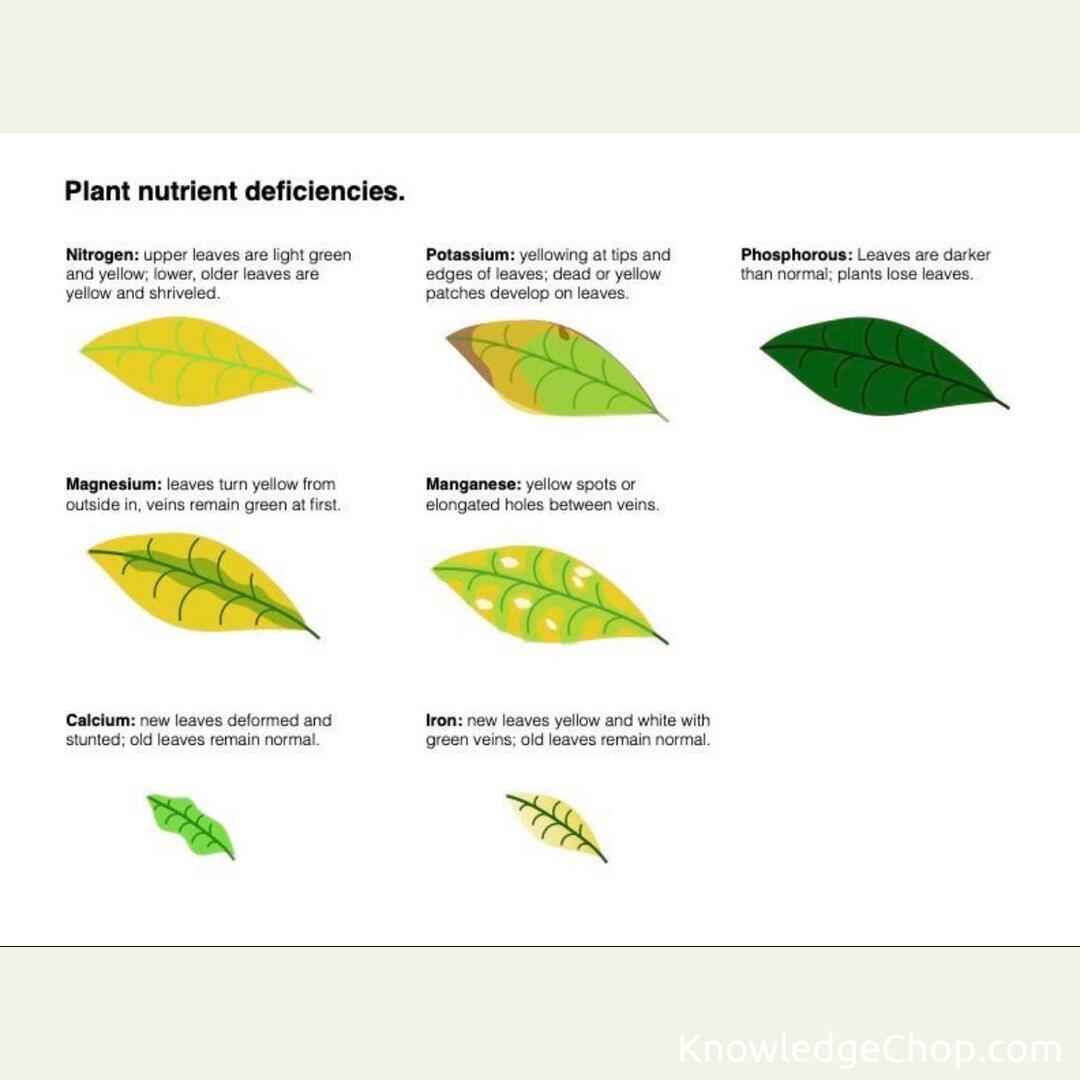 Plant nutrient deficiencies.

Nitrogen: upper leaves are light green and yellow; lower, older leaves are yellow and shriveled.

Potassium: yellowing at tips and edges of leaves; dead or yellow patches develop on leaves.

Phosphorous: Leaves are darker than normal; plants lose leaves.

Magnesium: leaves turn yellow from outside in, veins remain green at first.

Manganese: yellow spots or elongated holes between veins.

Calcium: new leaves deformed and stunted; old leaves remain normal.

Iron: new leaves yellow and white with green veins; old leaves remain normal.

KnowledgeChop.com