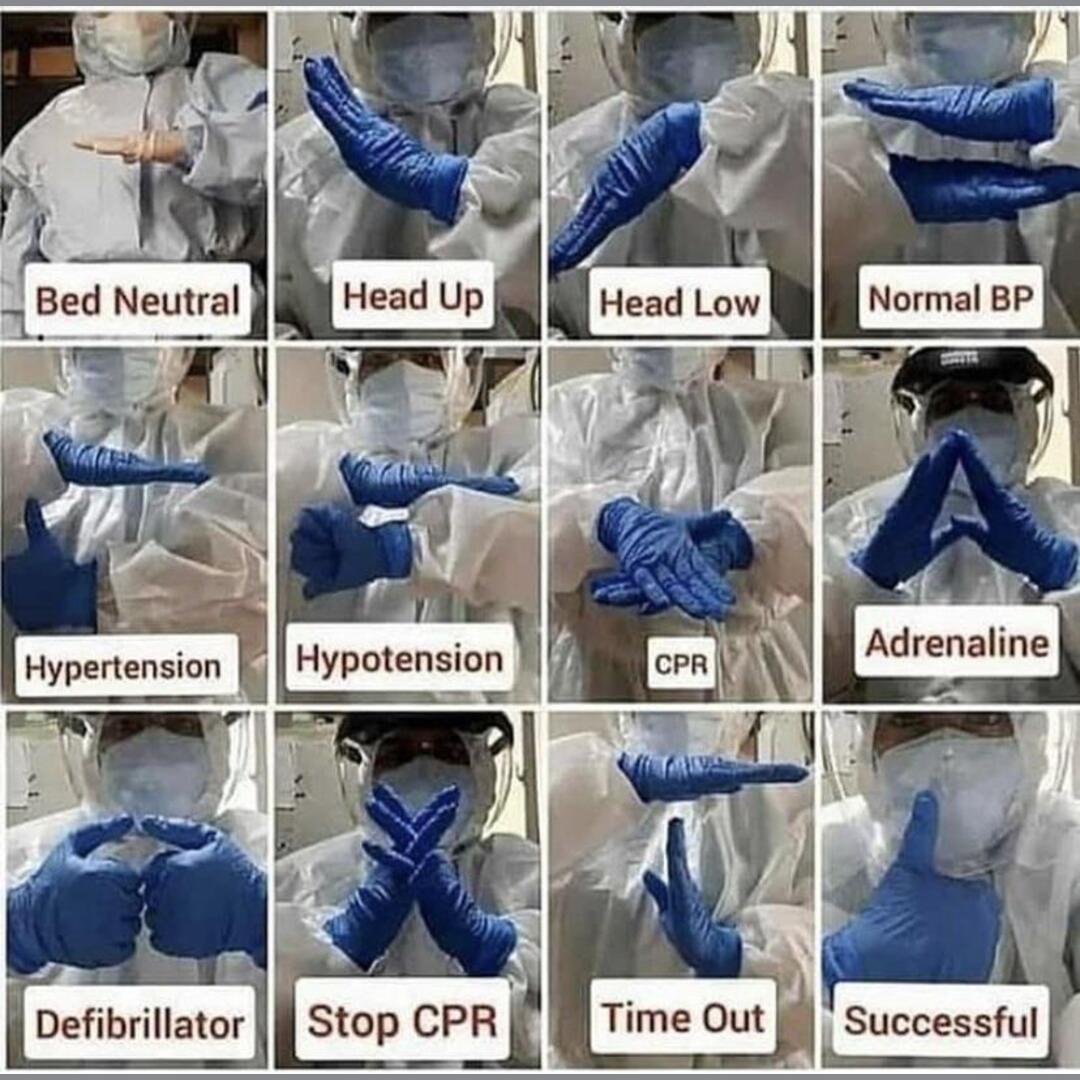 Bed Neutral
Head Up
Head Low
Normal BP

Hypertension
Hypotension
CPR
Adrenaline

Defibrillator
Stop CPR
Time Out
Successful