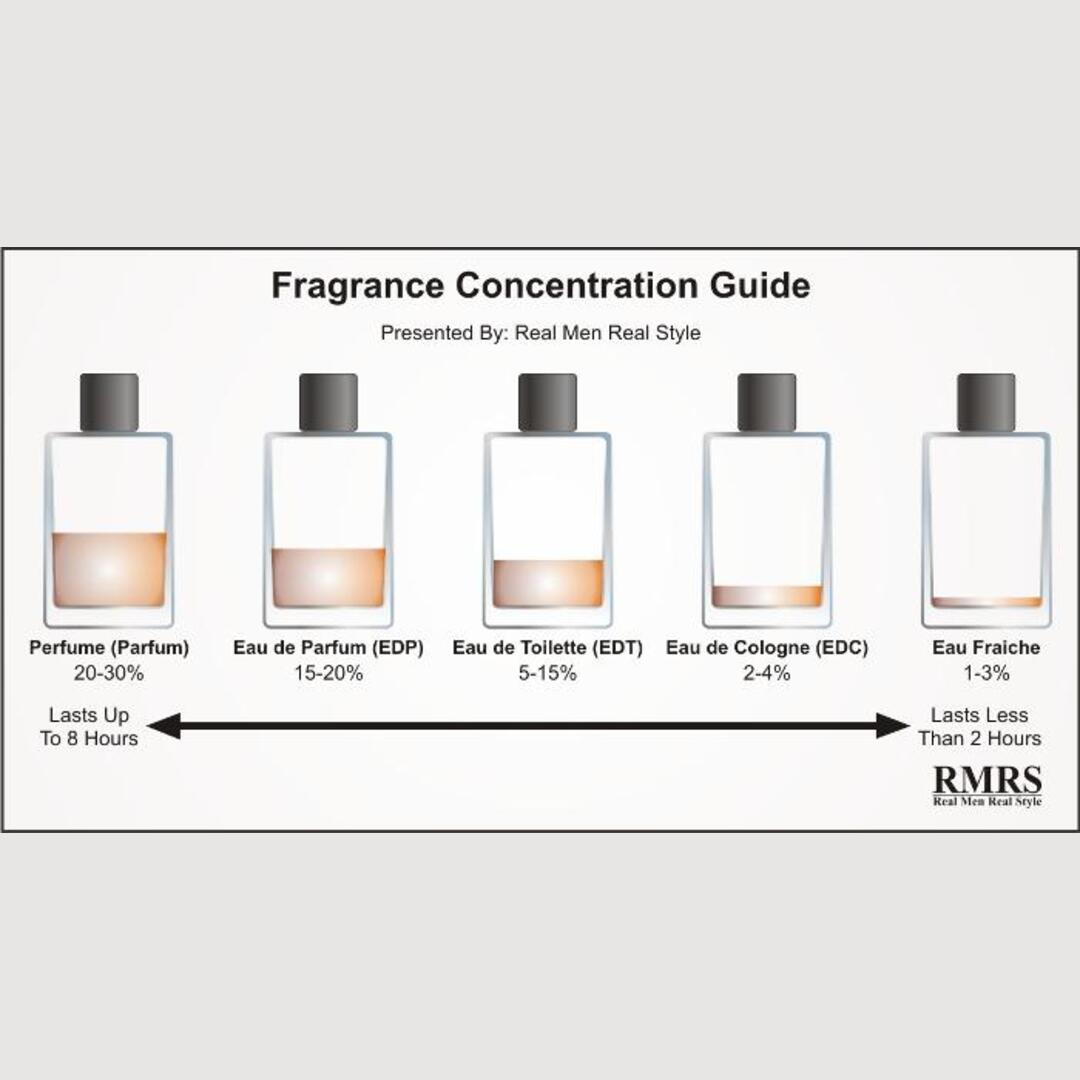 Fragrance Concentration Guide

Presented By: Real Men Real Style

Perfume (Parfum)
20-30%

Eau de Parfum (EDP)
15-20%

Eau de Toilette (EDT)
5-15%

Eau de Cologne (EDC)
2-4%

Eau Fraiche
1-3%

Lasts Up To 8 Hours

Lasts Less Than 2 Hours

RMRS
Real Men Real Style