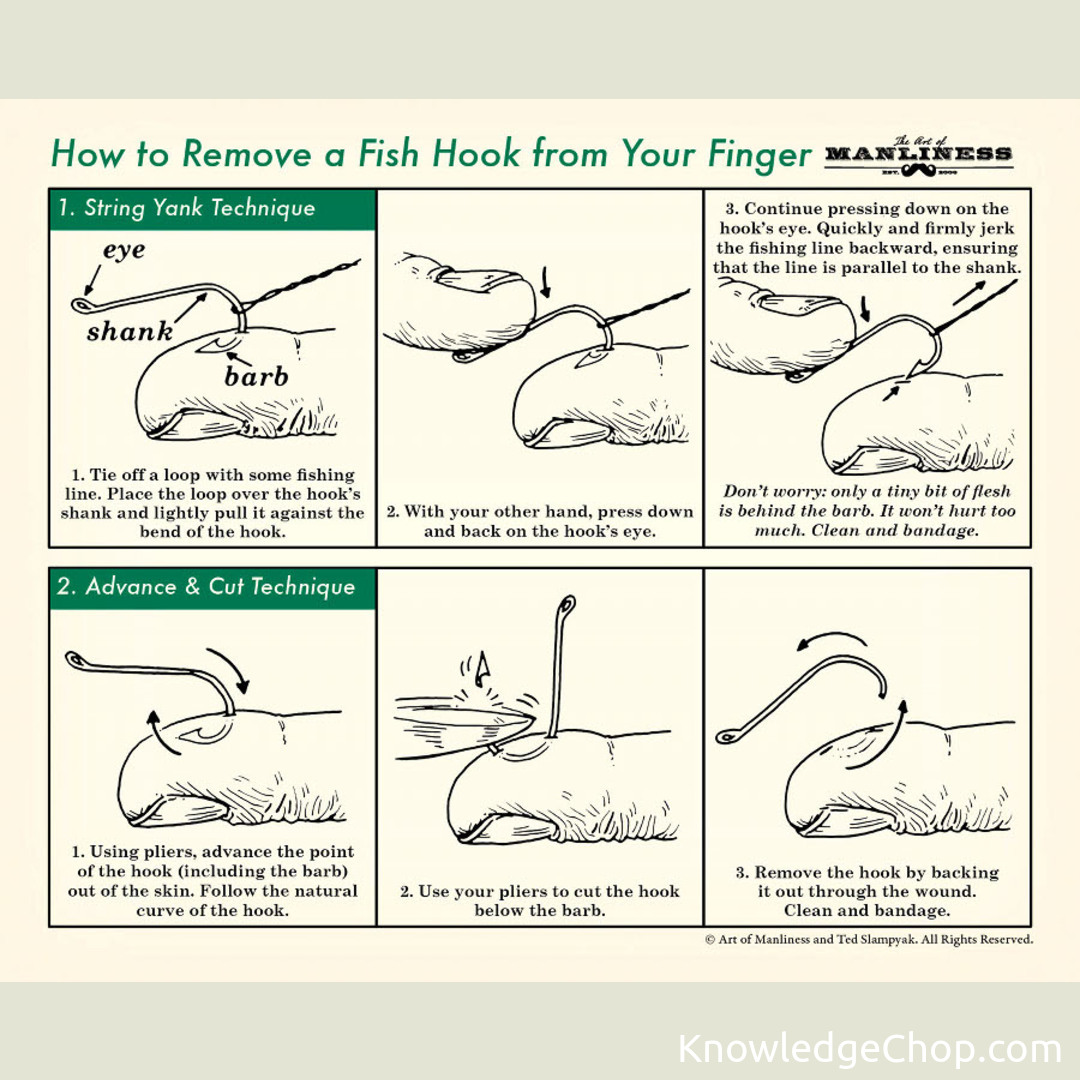 How to Remove a Fish Hook from Your Finger

The Art of MANLINESS EST. 2008

1. String Yank Technique

eye

shank

barb

1. Tie off a loop with some fishing line. Place the loop over the hook's shank and lightly pull it against the bend of the hook.

2. With your other hand, press down and back on the hook's eye.

3. Continue pressing down on the hook's eye. Quickly and firmly jerk the fishing line backward, ensuring that the line is parallel to the shank.

Don't worry: only a tiny bit of flesh is behind the barb. It won't hurt too much. Clean and bandage.

2. Advance & Cut Technique

1. Using pliers, advance the point of the hook (including the barb) out of the skin. Follow the natural curve of the hook.

2. Use your pliers to cut the hook below the barb.

3. Remove the hook by backing it out through the wound. Clean and bandage.

© Art of Manliness and Ted Slampyak. All Rights Reserved.

KnowledgeChop.com