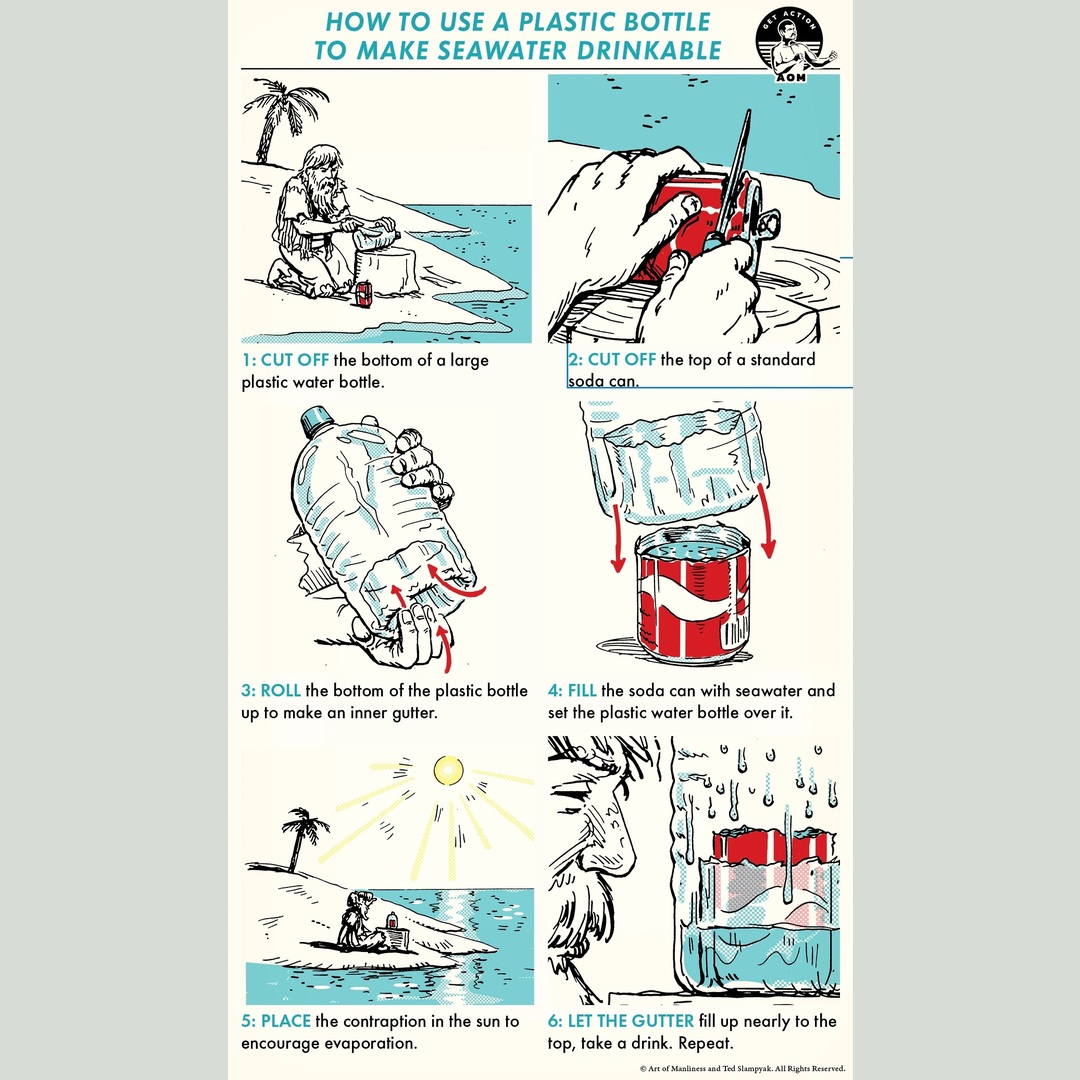 HOW TO USE A PLASTIC BOTTLE TO MAKE SEAWATER DRINKABLE

GET ACTION
AOM

1: CUT OFF the bottom of a large plastic water bottle.

2: CUT OFF the top of a standard soda can.

3: ROLL the bottom of the plastic bottle up to make an inner gutter.

4: FILL the soda can with seawater and set the plastic water bottle over it.

5: PLACE the contraption in the sun to encourage evaporation.

6: LET THE GUTTER fill up nearly to the top, take a drink. Repeat.

© Art of Manliness and Ted Slampyak. All Rights Reserved.