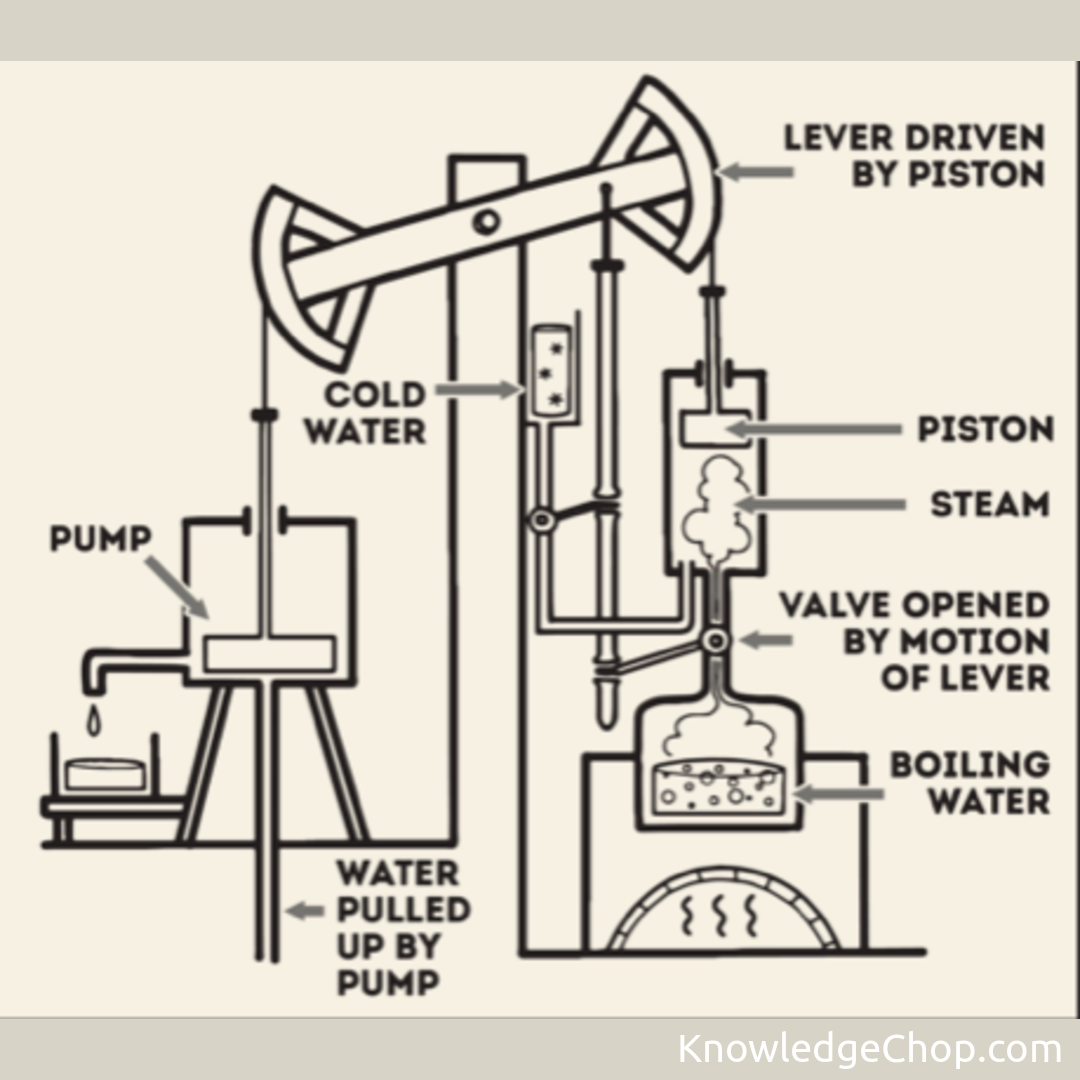 LEVER DRIVEN BY PISTON

COLD WATER

PISTON

STEAM

PUMP

VALVE OPENED BY MOTION OF LEVER

BOILING WATER

WATER PULLED UP BY PUMP

KnowledgeChop.com