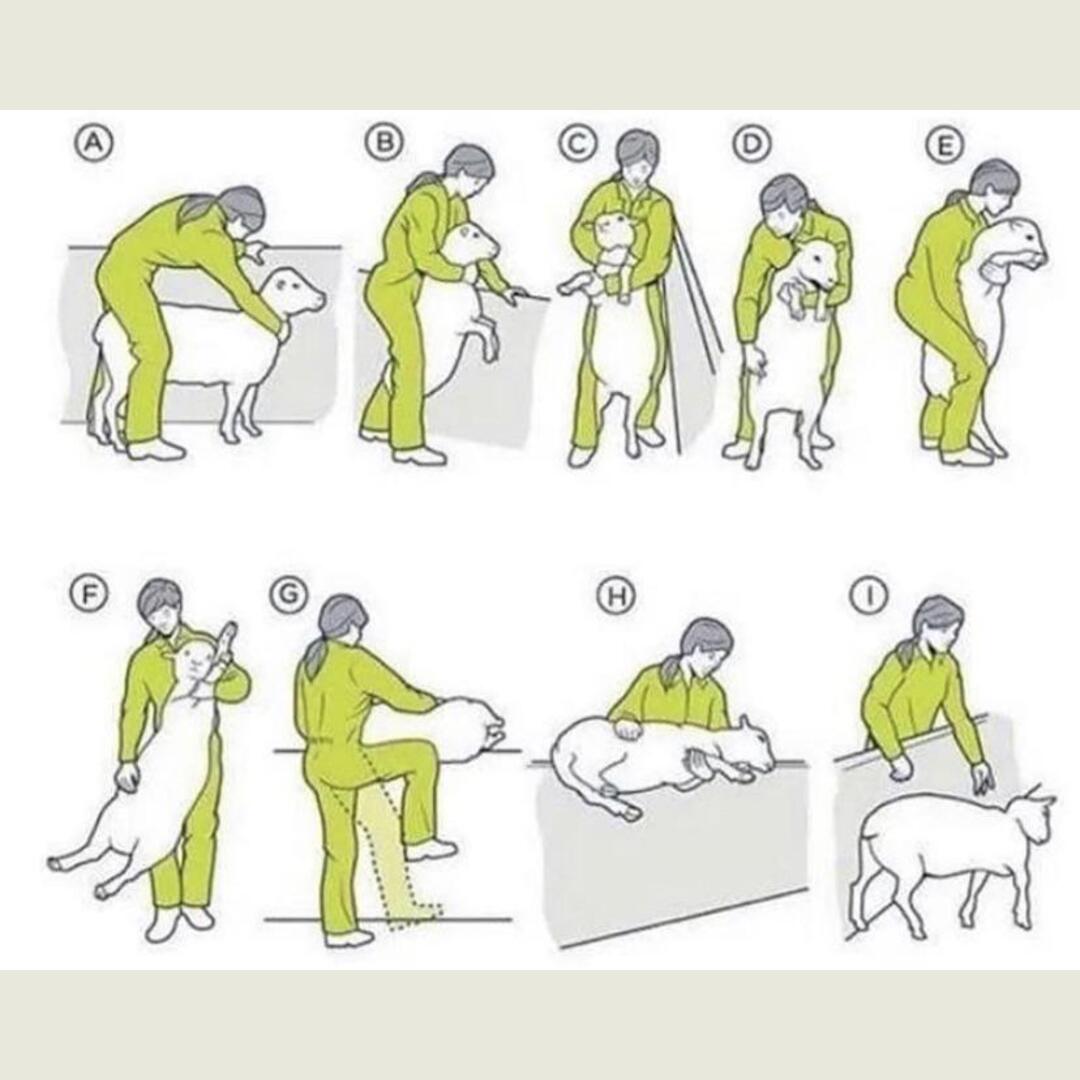 A B C D E

F G H I