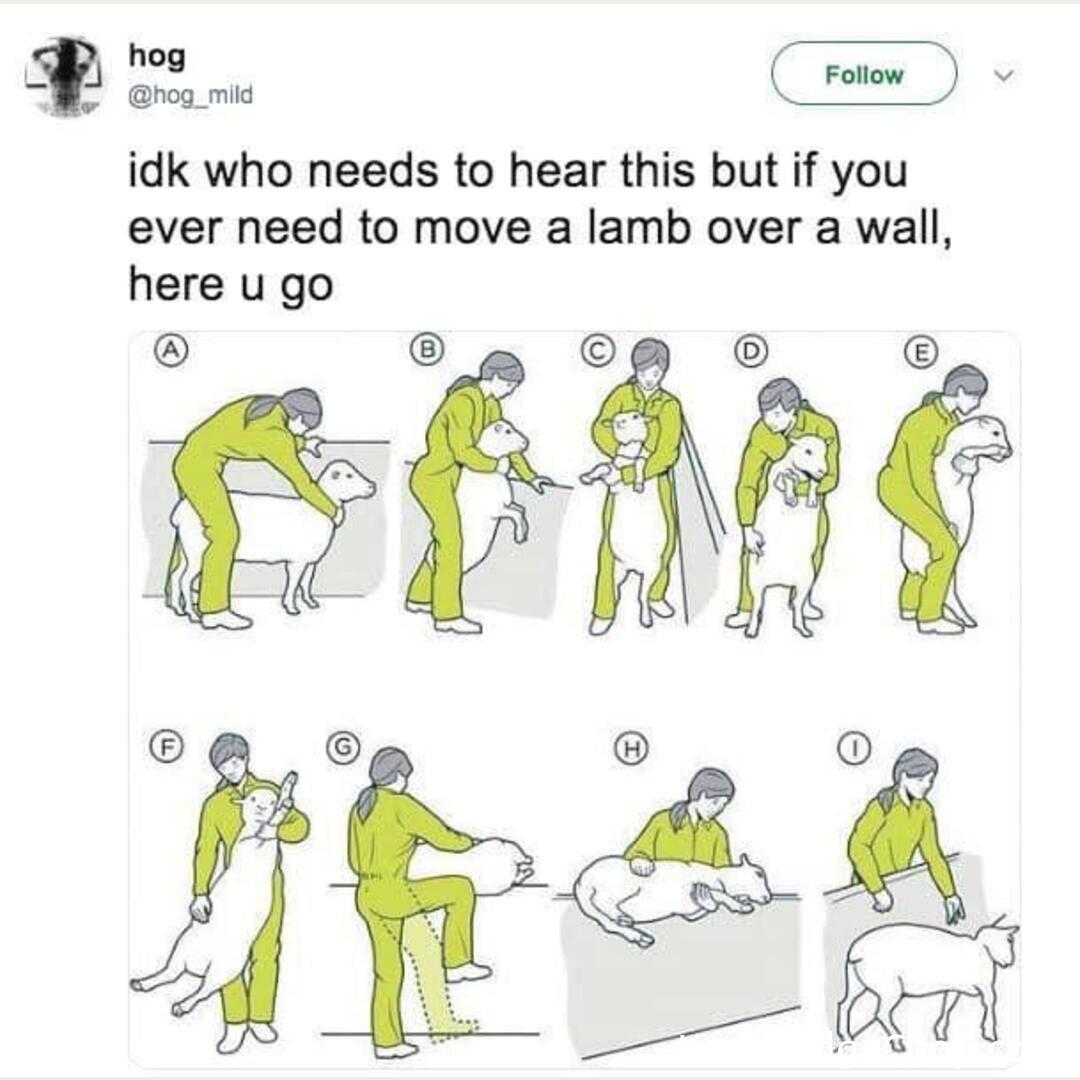 hog
@hog_mild

Follow

idk who needs to hear this but if you ever need to move a lamb over a wall, here u go

A B C D E

F G H I