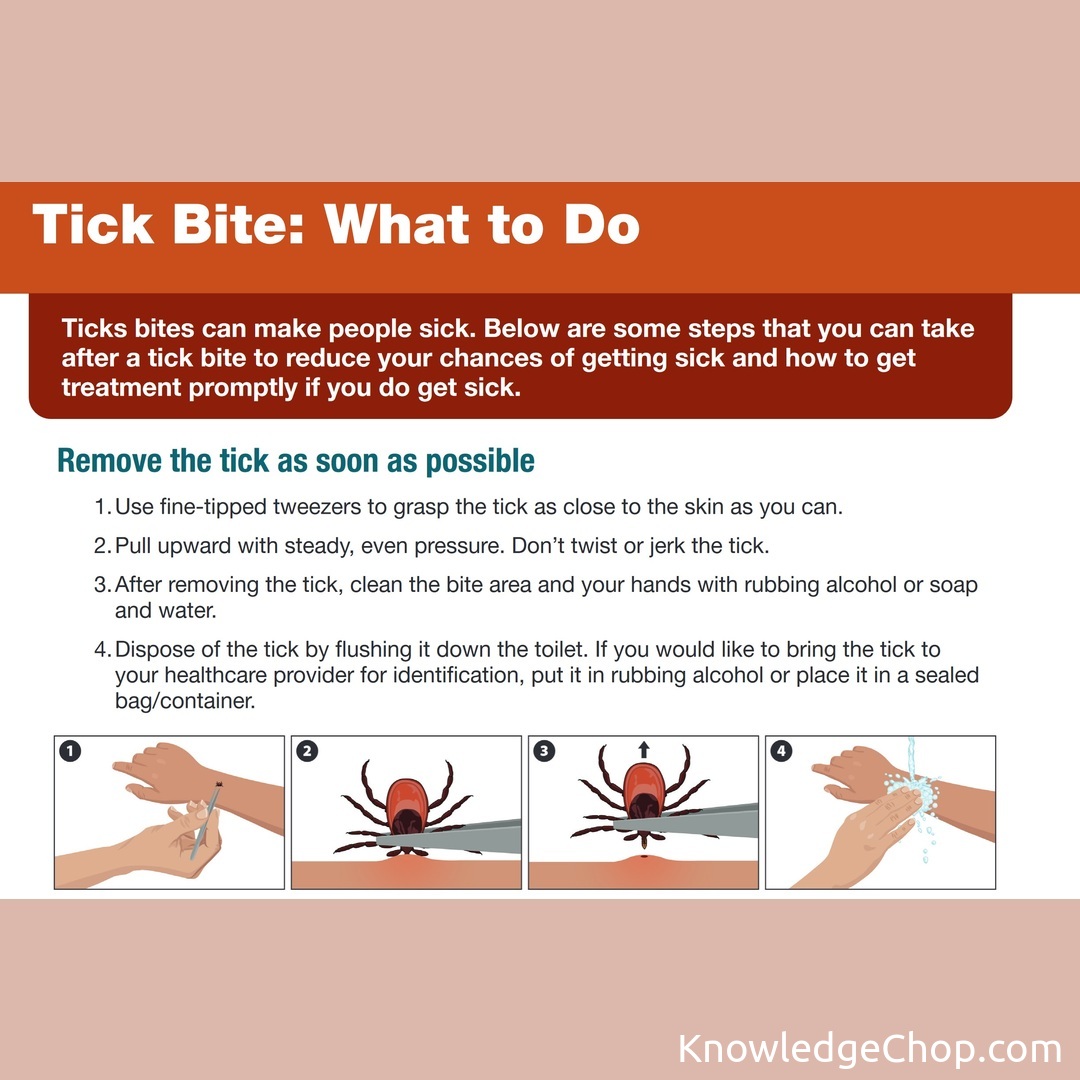 Tick Bite: What to Do

Ticks bites can make people sick. Below are some steps that you can take after a tick bite to reduce your chances of getting sick and how to get treatment promptly if you do get sick.

Remove the tick as soon as possible

1. Use fine-tipped tweezers to grasp the tick as close to the skin as you can.

2. Pull upward with steady, even pressure. Don't twist or jerk the tick.

3. After removing the tick, clean the bite area and your hands with rubbing alcohol or soap and water.

4. Dispose of the tick by flushing it down the toilet. If you would like to bring the tick to your healthcare provider for identification, put it in rubbing alcohol or place it in a sealed bag/container.

1

2

3

4

KnowledgeChop.com