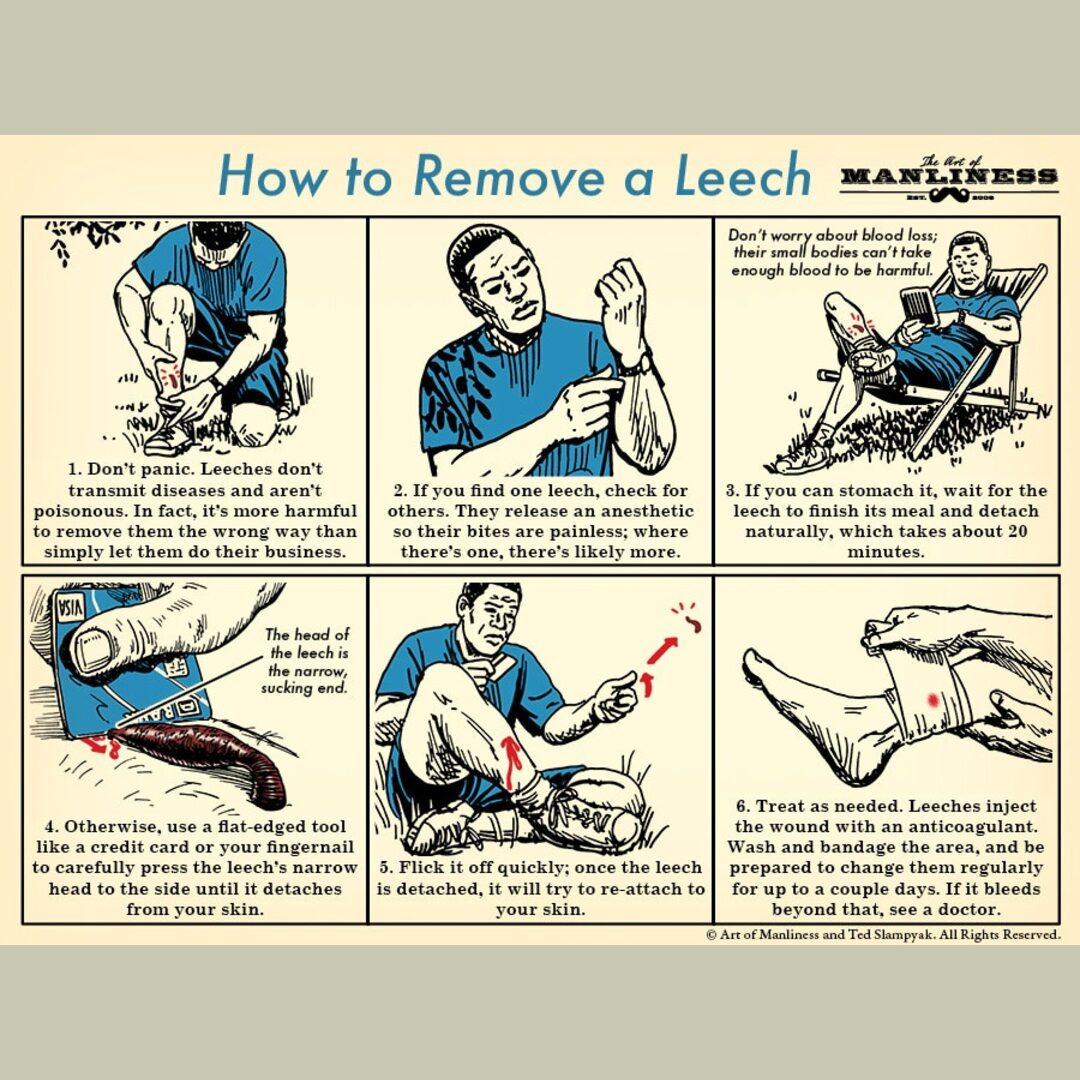 How to Remove a Leech

The Art of MANLINESS EST. 2008

1. Don't panic. Leeches don't transmit diseases and aren't poisonous. In fact, it's more harmful to remove them the wrong way than simply let them do their business.

2. If you find one leech, check for others. They release an anesthetic so their bites are painless; where there's one, there's likely more.

Don't worry about blood loss; their small bodies can't take enough blood to be harmful.

3. If you can stomach it, wait for the leech to finish its meal and detach naturally, which takes about 20 minutes.

VISA

The head of the leech is the narrow, sucking end.

4. Otherwise, use a flat-edged tool like a credit card or your fingernail to carefully press the leech's narrow head to the side until it detaches from your skin.

5. Flick it off quickly; once the leech is detached, it will try to re-attach to your skin.

6. Treat as needed. Leeches inject the wound with an anticoagulant. Wash and bandage the area, and be prepared to change them regularly for up to a couple days. If it bleeds beyond that, see a doctor.

© Art of Manliness and Ted Slampyak. All Rights Reserved.