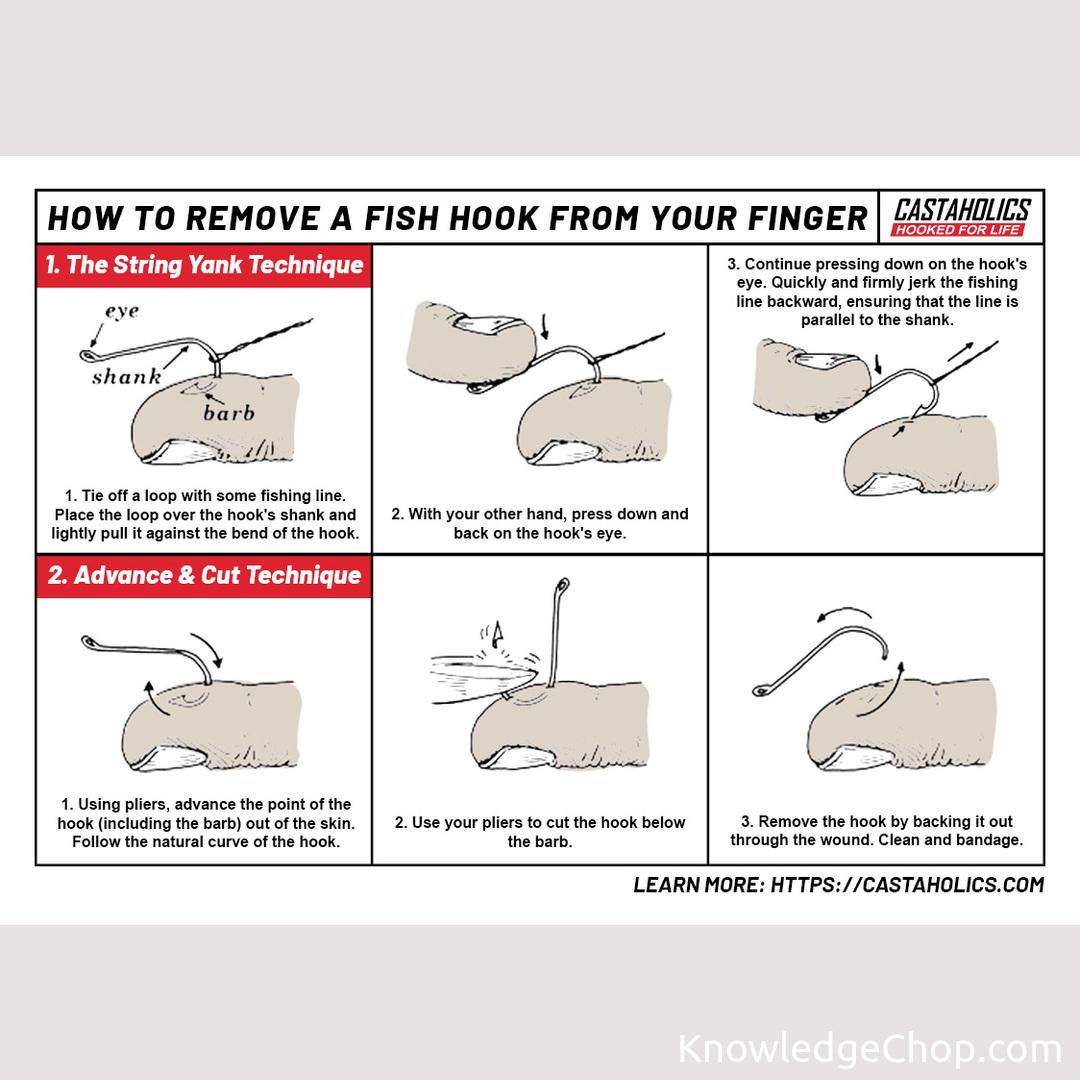 HOW TO REMOVE A FISH HOOK FROM YOUR FINGER

CASTAHOLICS
HOOKED FOR LIFE

1. The String Yank Technique

eye
shank
barb

1. Tie off a loop with some fishing line. Place the loop over the hook's shank and lightly pull it against the bend of the hook.

2. With your other hand, press down and back on the hook's eye.

3. Continue pressing down on the hook's eye. Quickly and firmly jerk the fishing line backward, ensuring that the line is parallel to the shank.

2. Advance & Cut Technique

1. Using pliers, advance the point of the hook (including the barb) out of the skin. Follow the natural curve of the hook.

2. Use your pliers to cut the hook below the barb.

3. Remove the hook by backing it out through the wound. Clean and bandage.

LEARN MORE: HTTPS://CASTAHOLICS.COM

KnowledgeChop.com