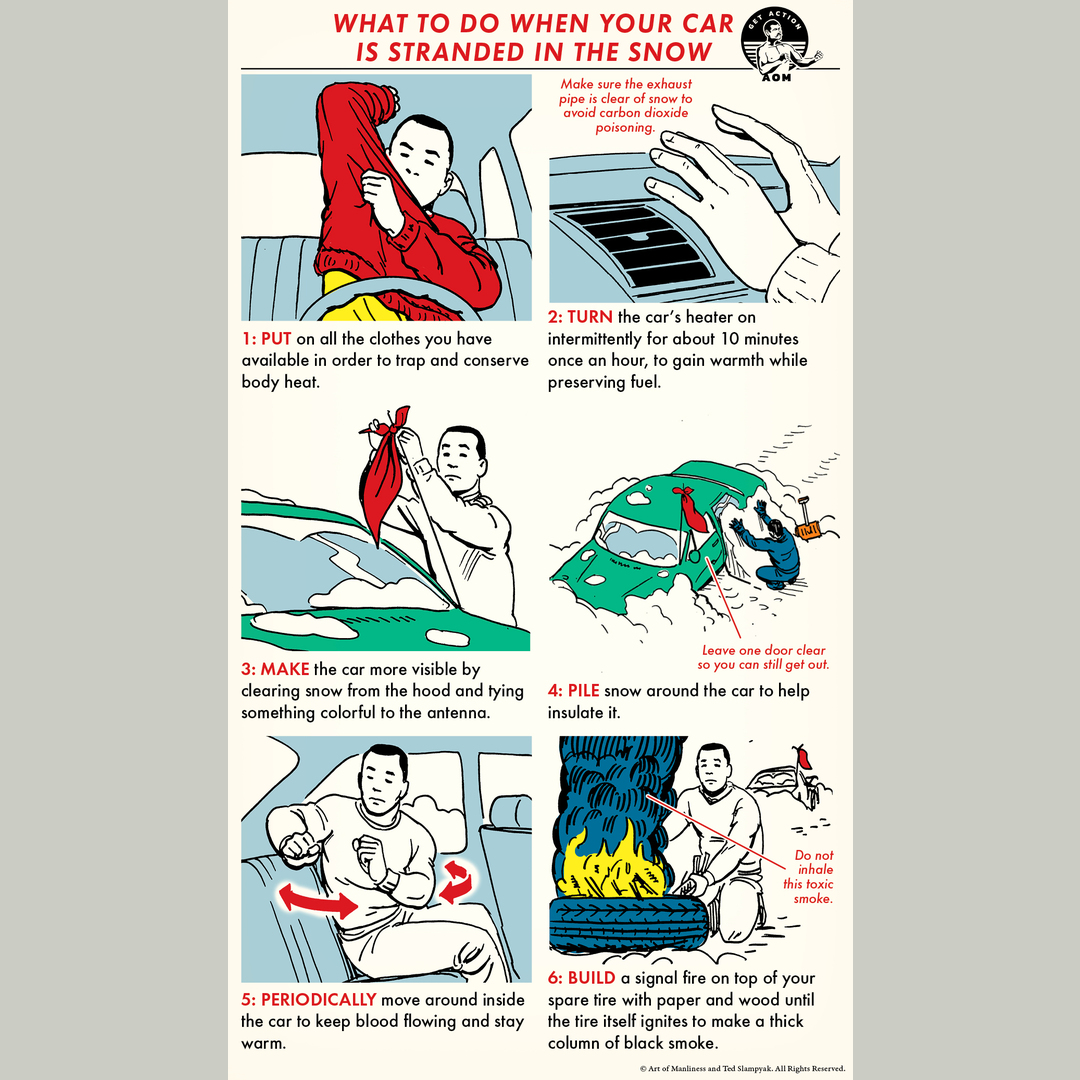 WHAT TO DO WHEN YOUR CAR IS STRANDED IN THE SNOW

GET ACTION
AOM

1: PUT on all the clothes you have available in order to trap and conserve body heat.

Make sure the exhaust pipe is clear of snow to avoid carbon dioxide poisoning.

2: TURN the car's heater on intermittently for about 10 minutes once an hour, to gain warmth while preserving fuel.

3: MAKE the car more visible by clearing snow from the hood and tying something colorful to the antenna.

Leave one door clear so you can still get out.

4: PILE snow around the car to help insulate it.

5: PERIODICALLY move around inside the car to keep blood flowing and stay warm.

Do not inhale this toxic smoke.

6: BUILD a signal fire on top of your spare tire with paper and wood until the tire itself ignites to make a thick column of black smoke.

© Art of Manliness and Ted Slampyak. All Rights Reserved.