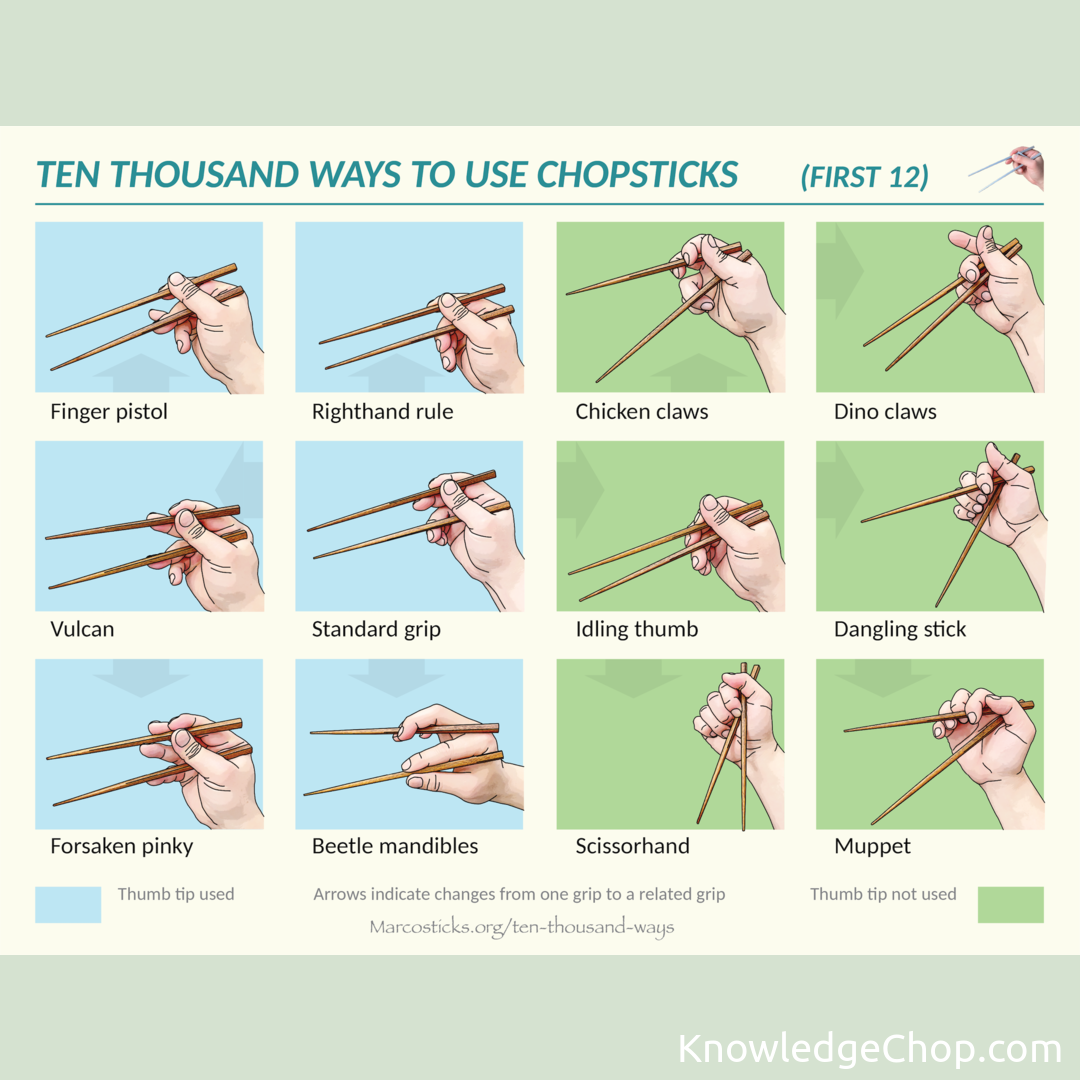 TEN THOUSAND WAYS TO USE CHOPSTICKS (FIRST 12)

Finger pistol

Righthand rule

Chicken claws

Dino claws

Vulcan

Standard grip

Idling thumb

Dangling stick

Forsaken pinky

Beetle mandibles

Scissorhand

Muppet

Thumb tip used

Arrows indicate changes from one grip to a related grip

Thumb tip not used

Marcosticks.org/ten-thousand-ways

KnowledgeChop.com