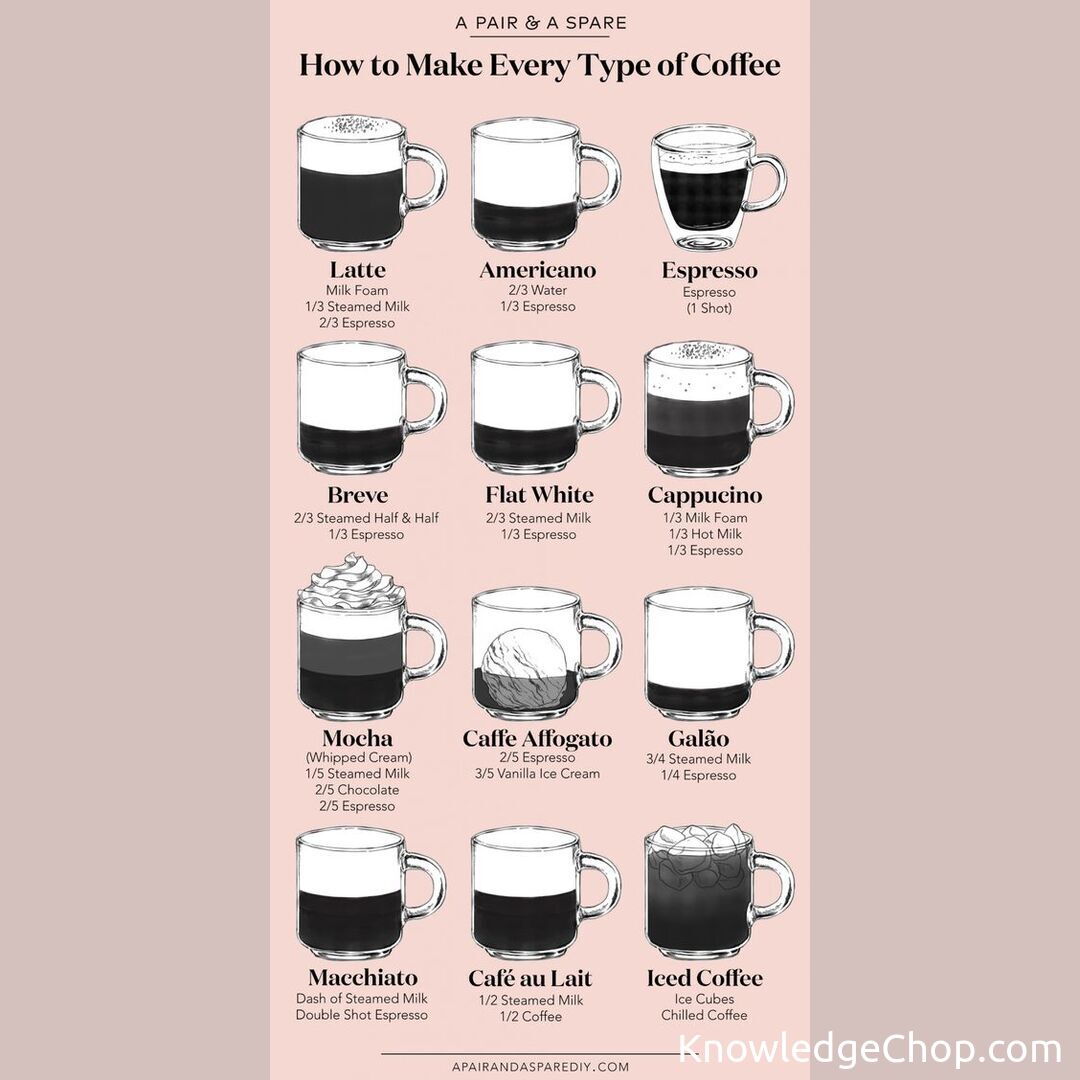 A PAIR & A SPARE

How to Make Every Type of Coffee

Latte
Milk Foam
1/3 Steamed Milk
2/3 Espresso

Americano
2/3 Water
1/3 Espresso

Espresso
Espresso
(1 Shot)

Breve
2/3 Steamed Half & Half
1/3 Espresso

Flat White
2/3 Steamed Milk
1/3 Espresso

Cappucino
1/3 Milk Foam
1/3 Hot Milk
1/3 Espresso

Mocha
(Whipped Cream)
1/5 Steamed Milk
2/5 Chocolate
2/5 Espresso

Caffe Affogato
2/5 Espresso
3/5 Vanilla Ice Cream

Galão
3/4 Steamed Milk
1/4 Espresso

Macchiato
Dash of Steamed Milk
Double Shot Espresso

Café au Lait
1/2 Steamed Milk
1/2 Coffee

Iced Coffee
Ice Cubes
Chilled Coffee

APAIRANDASPAREDIY.COM

KnowledgeChop.com