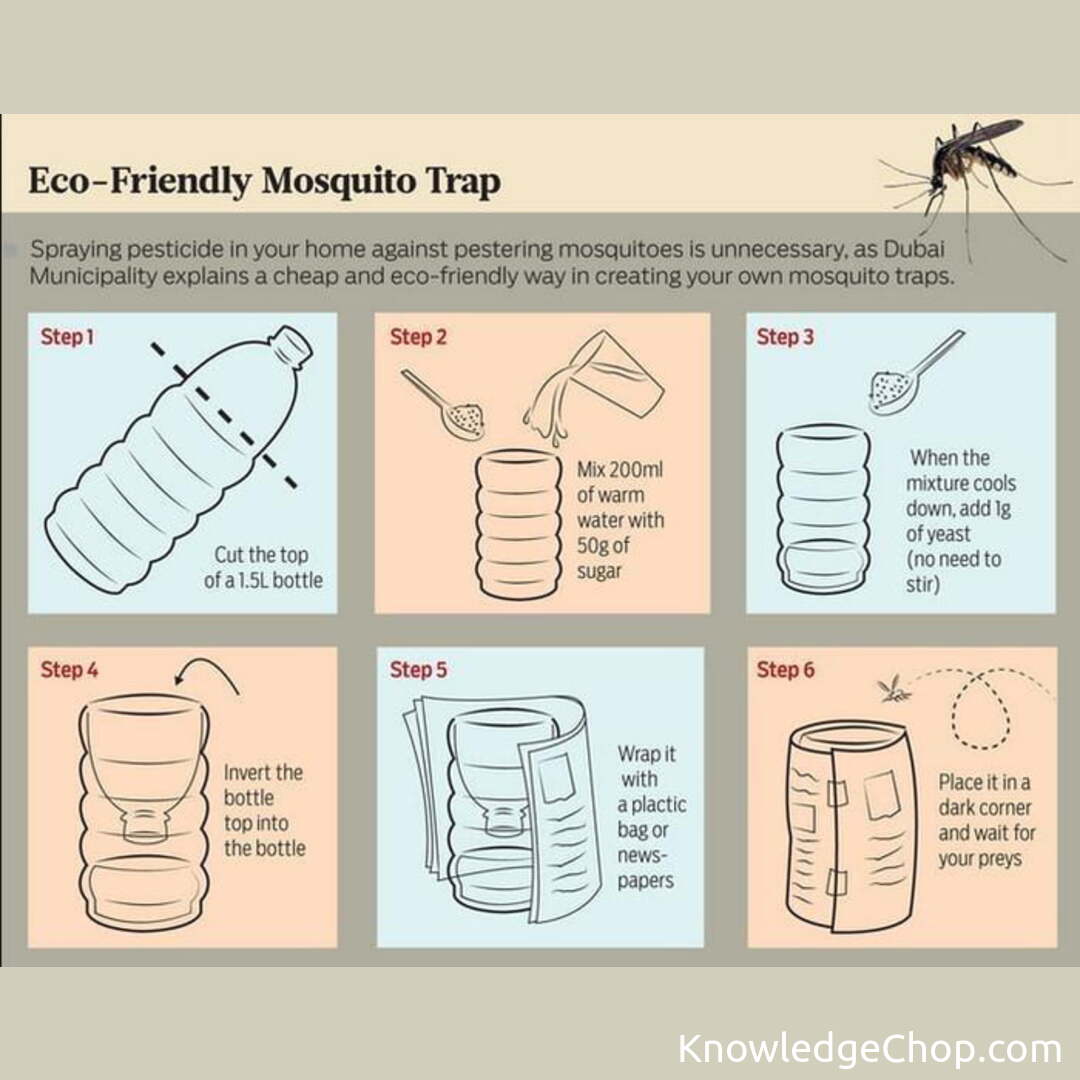 Eco-Friendly Mosquito Trap

Spraying pesticide in your home against pestering mosquitoes is unnecessary, as Dubai Municipality explains a cheap and eco-friendly way in creating your own mosquito traps.

Step 1

Cut the top of a 1.5L bottle

Step 2

Mix 200ml of warm water with 50g of sugar

Step 3

When the mixture cools down, add 1g of yeast (no need to stir)

Step 4

Invert the bottle top into the bottle

Step 5

Wrap it with a plactic bag or newspapers

Step 6

Place it in a dark corner and wait for your preys

KnowledgeChop.com