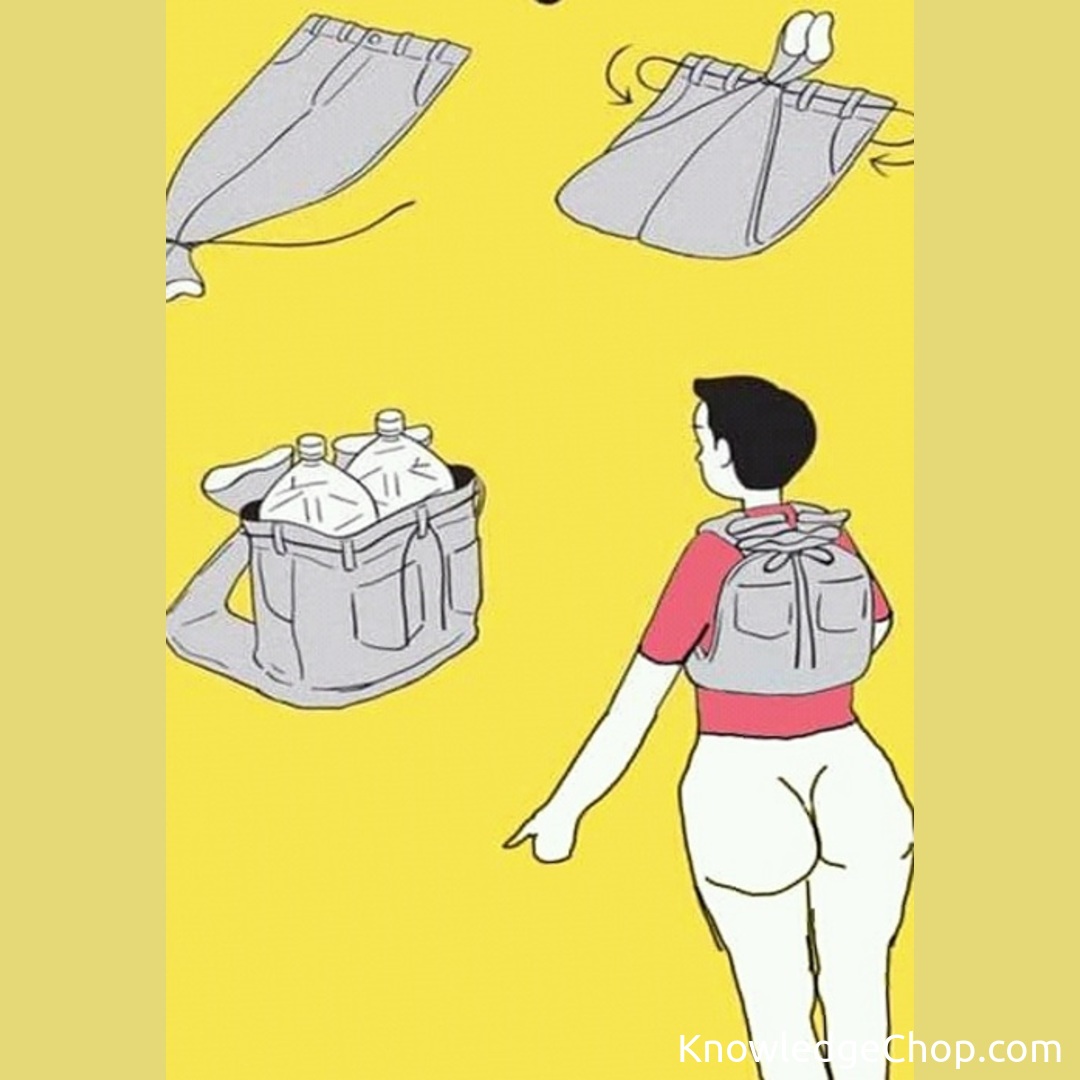 KnowledgeChop.com