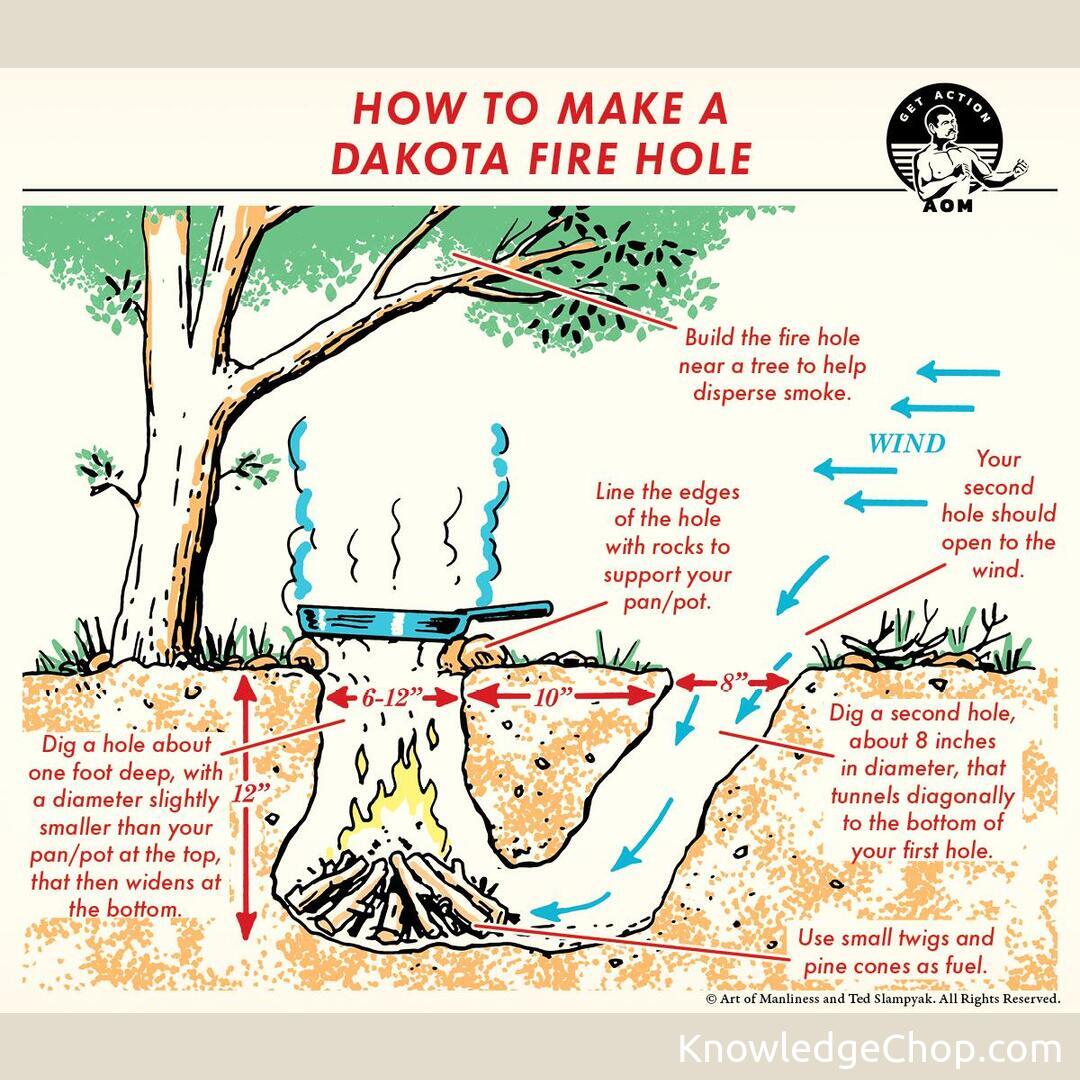 HOW TO MAKE A DAKOTA FIRE HOLE

GET ACTION
AOM

Build the fire hole near a tree to help disperse smoke.

WIND

Your second hole should open to the wind.

Line the edges of the hole with rocks to support your pan/pot.

6-12"

10"

8"

12"

Dig a hole about one foot deep, with a diameter slightly smaller than your pan/pot at the top, that then widens at the bottom.

Dig a second hole, about 8 inches in diameter, that tunnels diagonally to the bottom of your first hole.

Use small twigs and pine cones as fuel.

© Art of Manliness and Ted Slampyak. All Rights Reserved.

KnowledgeChop.com