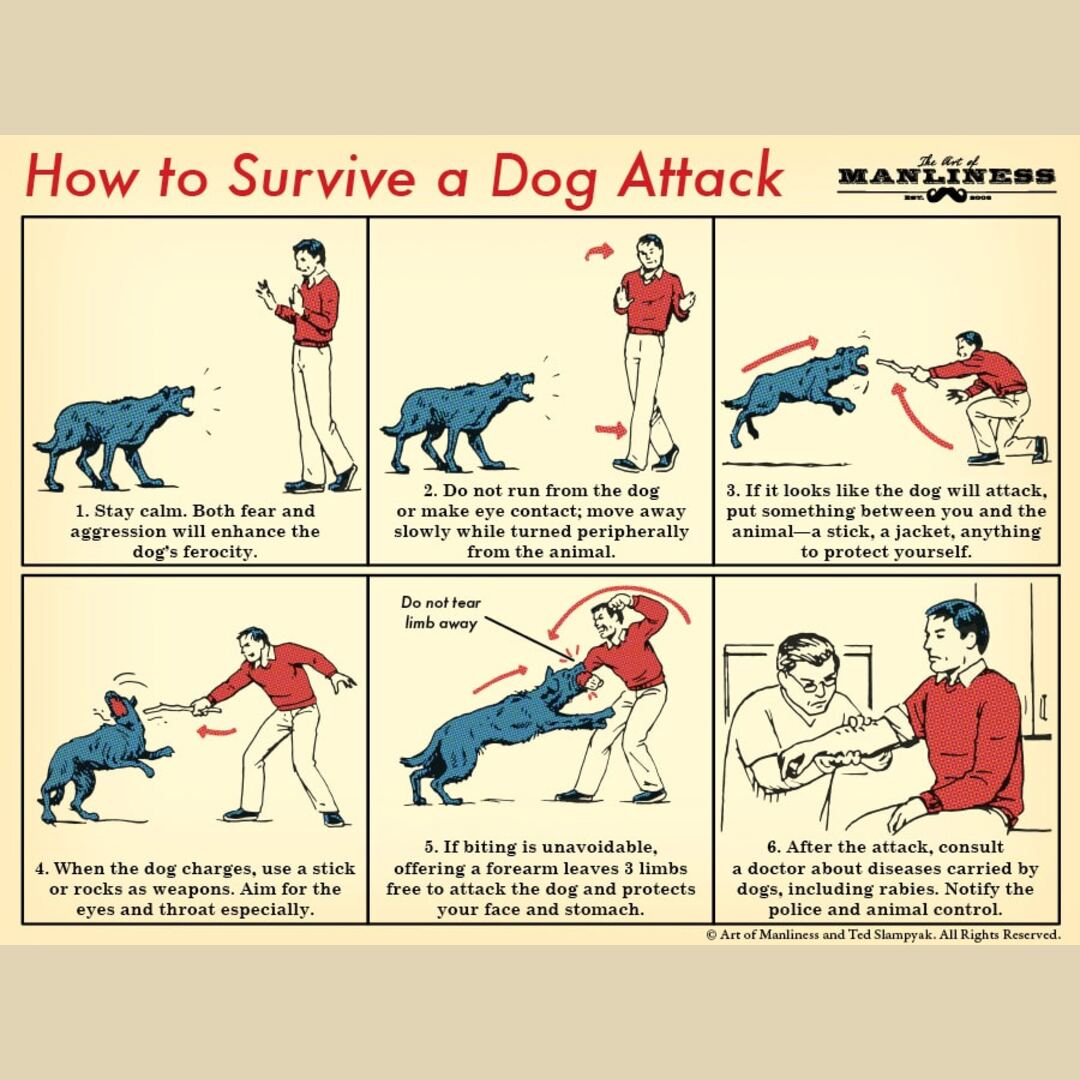 How to Survive a Dog Attack

The Art of MANLINESS EST. 2008

1. Stay calm. Both fear and aggression will enhance the dog's ferocity.

2. Do not run from the dog or make eye contact; move away slowly while turned peripherally from the animal.

3. If it looks like the dog will attack, put something between you and the animal—a stick, a jacket, anything to protect yourself.

4. When the dog charges, use a stick or rocks as weapons. Aim for the eyes and throat especially.

Do not tear limb away

5. If biting is unavoidable, offering a forearm leaves 3 limbs free to attack the dog and protects your face and stomach.

6. After the attack, consult a doctor about diseases carried by dogs, including rabies. Notify the police and animal control.

© Art of Manliness and Ted Slampyak. All Rights Reserved.