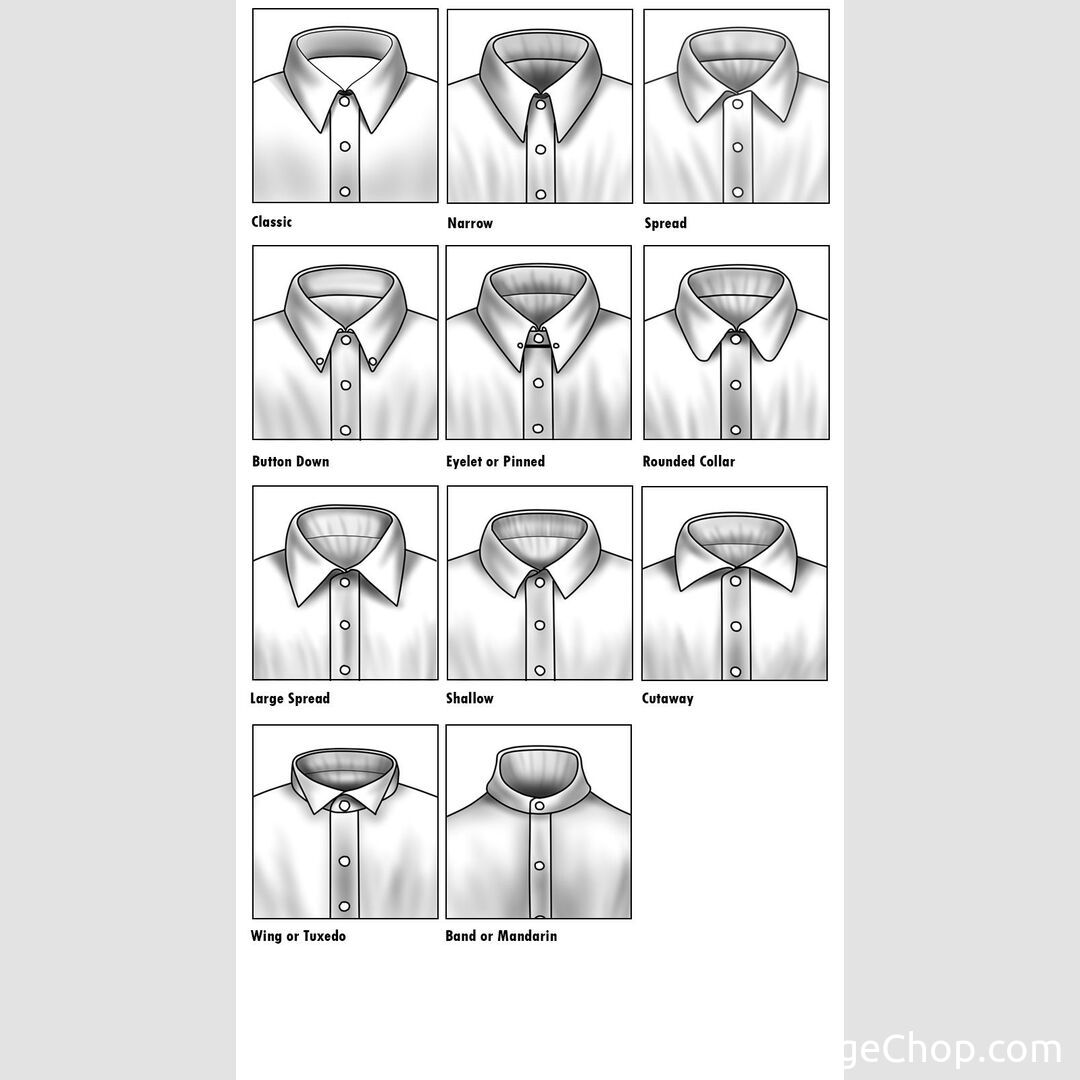 Classic

Narrow

Spread

Button Down

Eyelet or Pinned

Rounded Collar

Large Spread

Shallow

Cutaway

Wing or Tuxedo

Band or Mandarin

geChop.com