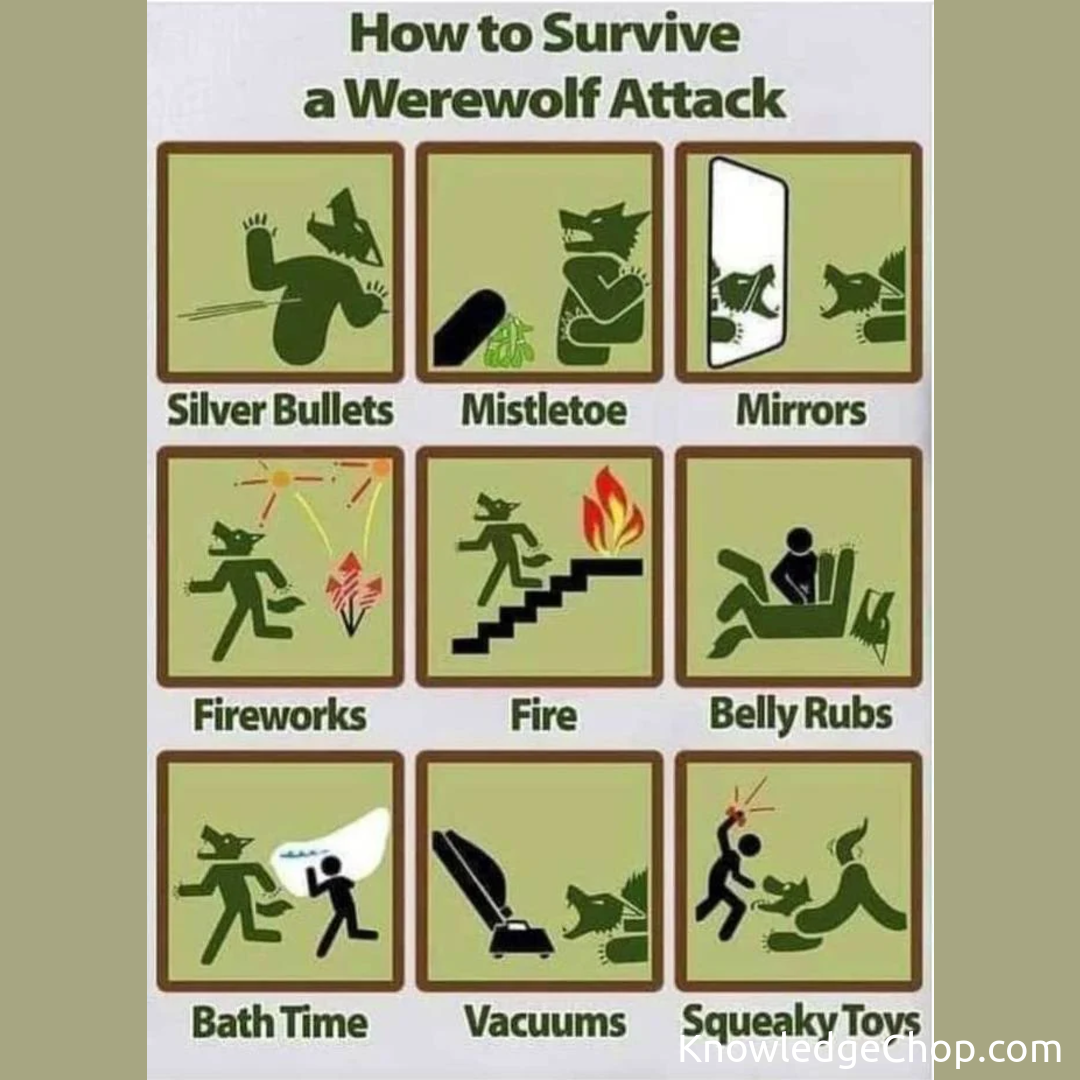 How to Survive a Werewolf Attack

Silver Bullets

Mistletoe

Mirrors

Fireworks

Fire

Belly Rubs

Bath Time

Vacuums

Squeaky Toys

KnowledgeChop.com