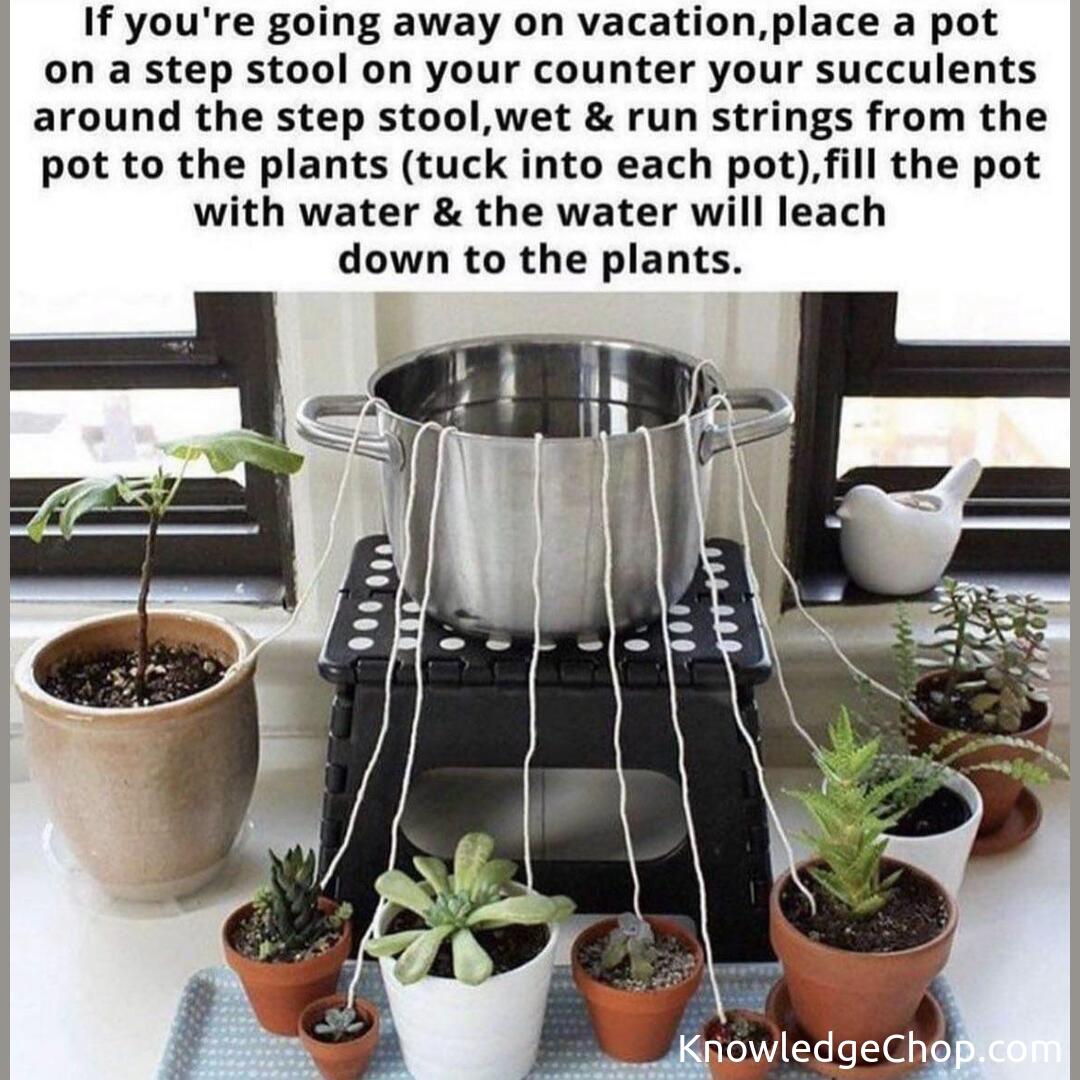 If you're going away on vacation,place a pot on a step stool on your counter your succulents around the step stool,wet & run strings from the pot to the plants (tuck into each pot),fill the pot with water & the water will leach down to the plants.

KnowledgeChop.com