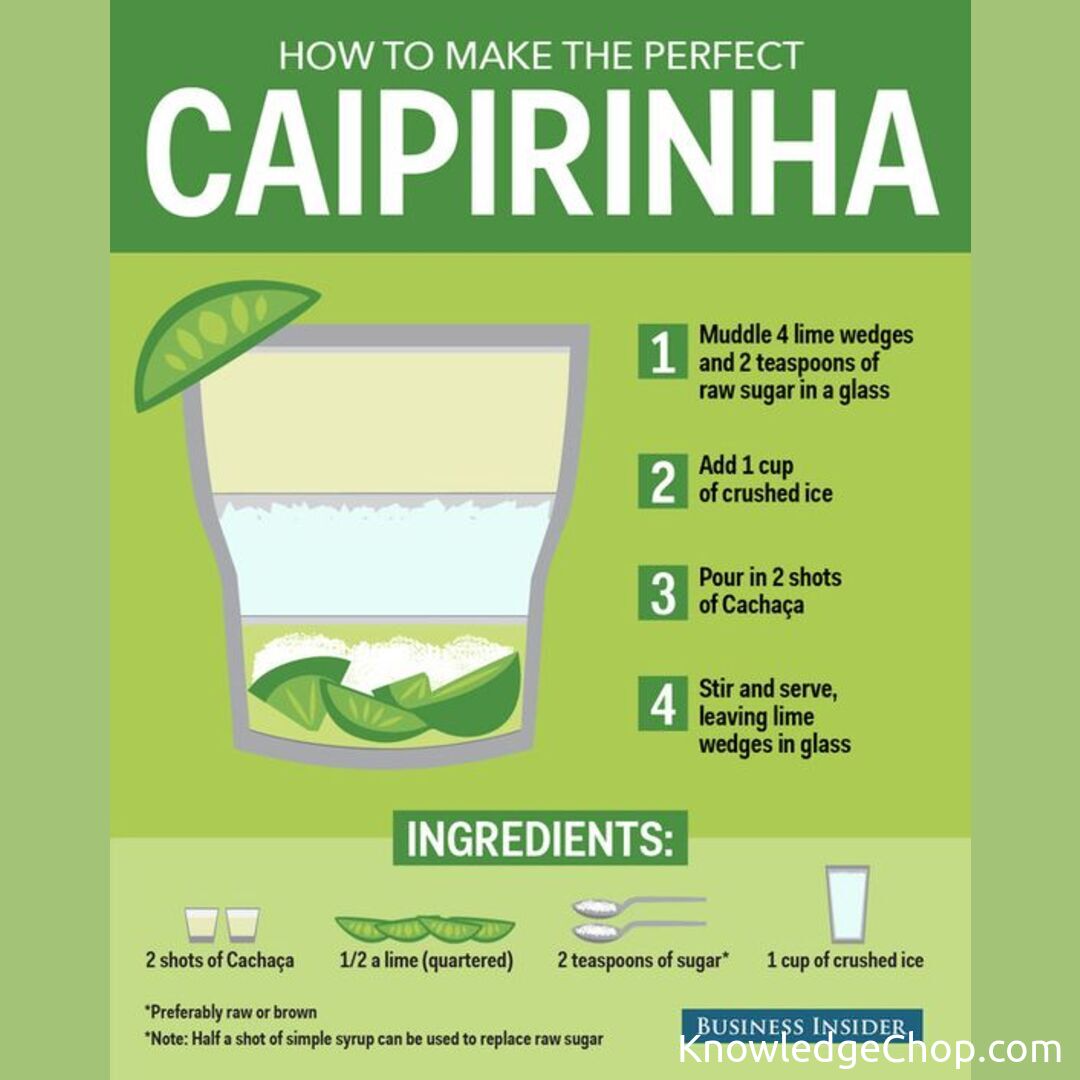 HOW TO MAKE THE PERFECT
CAIPIRINHA

1 Muddle 4 lime wedges and 2 teaspoons of raw sugar in a glass

2 Add 1 cup of crushed ice

3 Pour in 2 shots of Cachaça

4 Stir and serve, leaving lime wedges in glass

INGREDIENTS:

2 shots of Cachaça

1/2 a lime (quartered)

2 teaspoons of sugar*

1 cup of crushed ice

*Preferably raw or brown
*Note: Half a shot of simple syrup can be used to replace raw sugar

BUSINESS INSIDER

KnowledgeChop.com