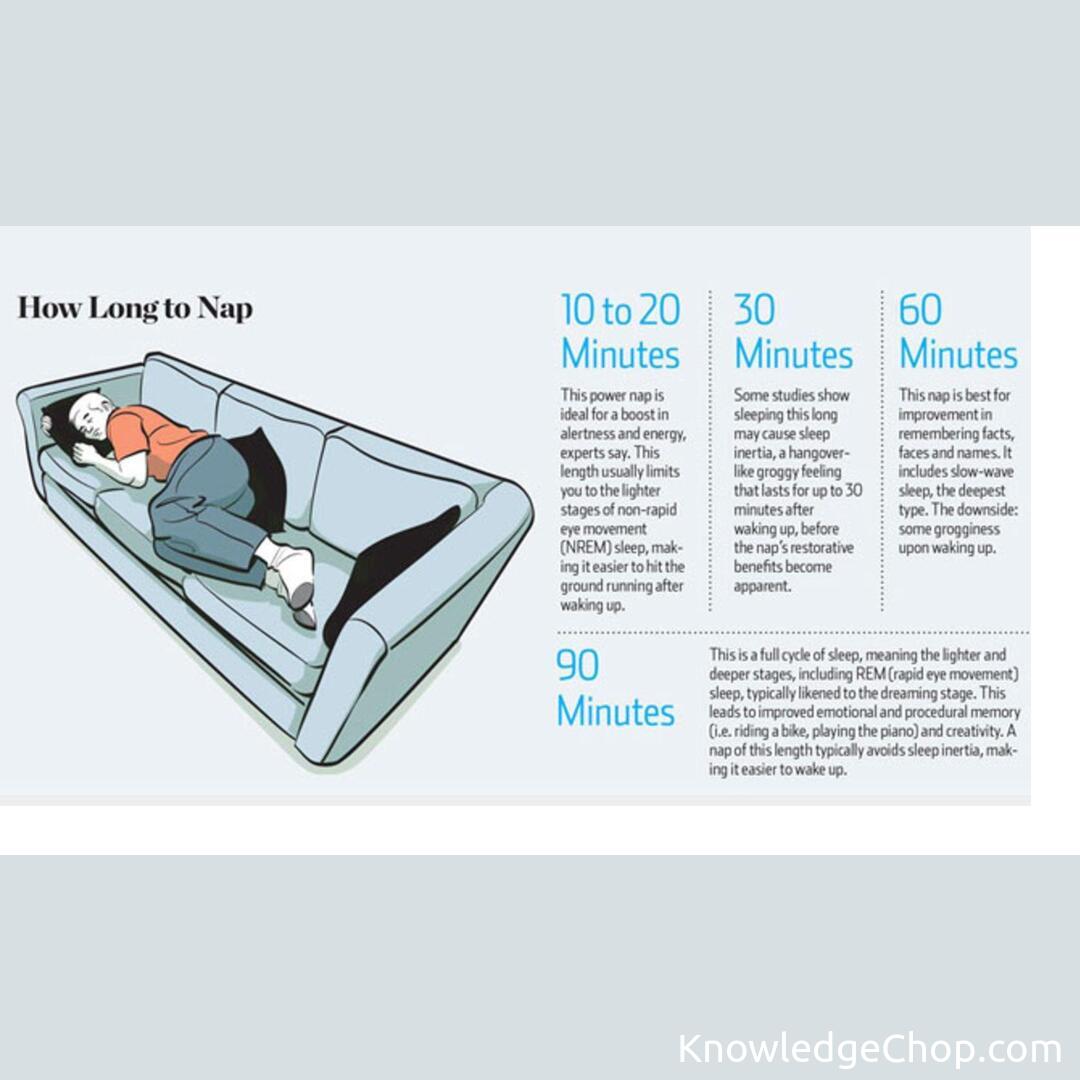 How Long to Nap

10 to 20 Minutes

This power nap is ideal for a boost in alertness and energy, experts say. This length usually limits you to the lighter stages of non-rapid eye movement (NREM) sleep, making it easier to hit the ground running after waking up.

30 Minutes

Some studies show sleeping this long may cause sleep inertia, a hangover-like groggy feeling that lasts for up to 30 minutes after waking up, before the nap's restorative benefits become apparent.

60 Minutes

This nap is best for improvement in remembering facts, faces and names. It includes slow-wave sleep, the deepest type. The downside: some grogginess upon waking up.

90 Minutes

This is a full cycle of sleep, meaning the lighter and deeper stages, including REM (rapid eye movement) sleep, typically likened to the dreaming stage. This leads to improved emotional and procedural memory (i.e. riding a bike, playing the piano) and creativity. A nap of this length typically avoids sleep inertia, making it easier to wake up.

KnowledgeChop.com