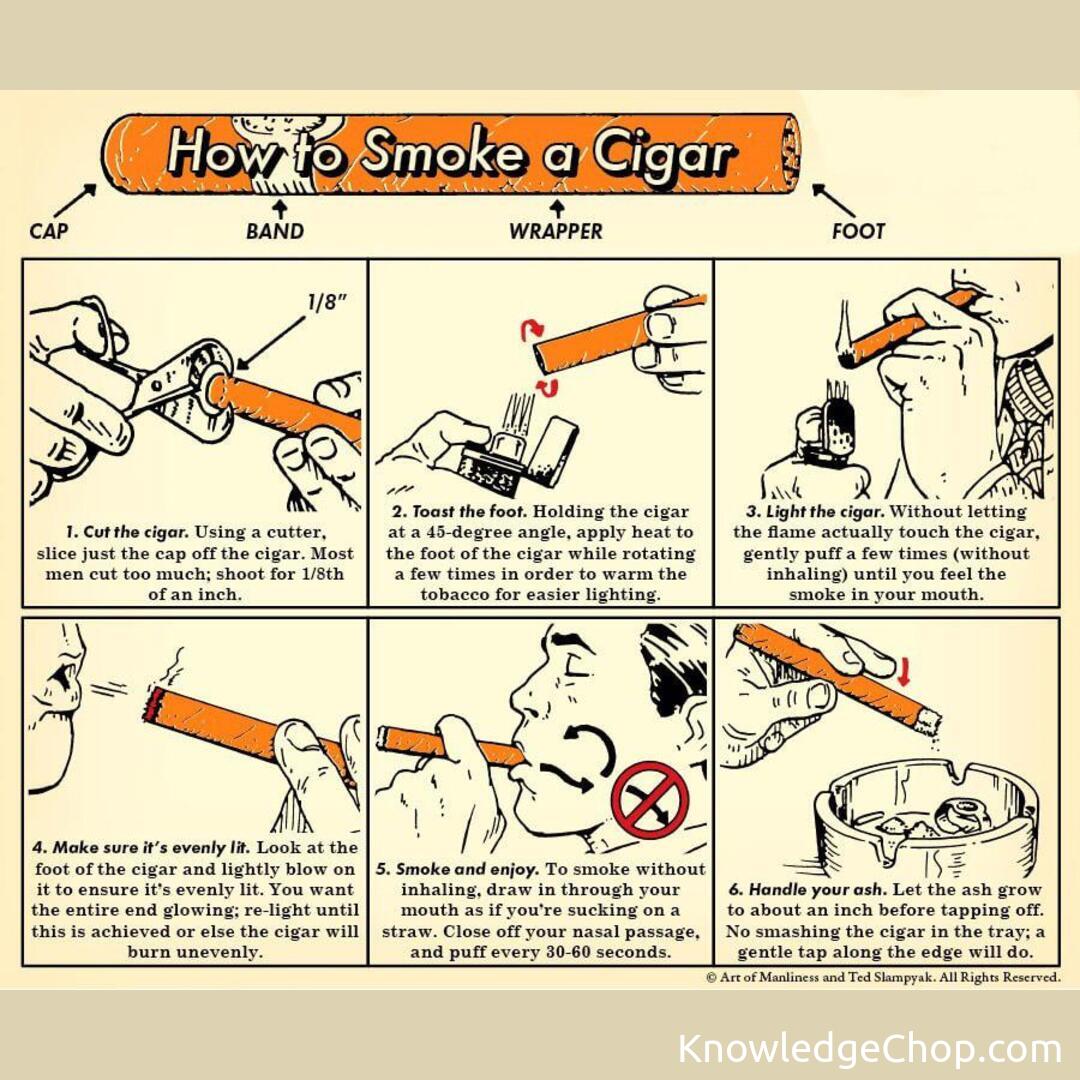 How to Smoke a Cigar

CAP

BAND

WRAPPER

FOOT

1/8"

1. Cut the cigar. Using a cutter, slice just the cap off the cigar. Most men cut too much; shoot for 1/8th of an inch.

2. Toast the foot. Holding the cigar at a 45-degree angle, apply heat to the foot of the cigar while rotating a few times in order to warm the tobacco for easier lighting.

3. Light the cigar. Without letting the flame actually touch the cigar, gently puff a few times (without inhaling) until you feel the smoke in your mouth.

4. Make sure it's evenly lit. Look at the foot of the cigar and lightly blow on it to ensure it's evenly lit. You want the entire end glowing; re-light until this is achieved or else the cigar will burn unevenly.

5. Smoke and enjoy. To smoke without inhaling, draw in through your mouth as if you're sucking on a straw. Close off your nasal passage, and puff every 30-60 seconds.

6. Handle your ash. Let the ash grow to about an inch before tapping off. No smashing the cigar in the tray; a gentle tap along the edge will do.

© Art of Manliness and Ted Slampyak. All Rights Reserved.

KnowledgeChop.com