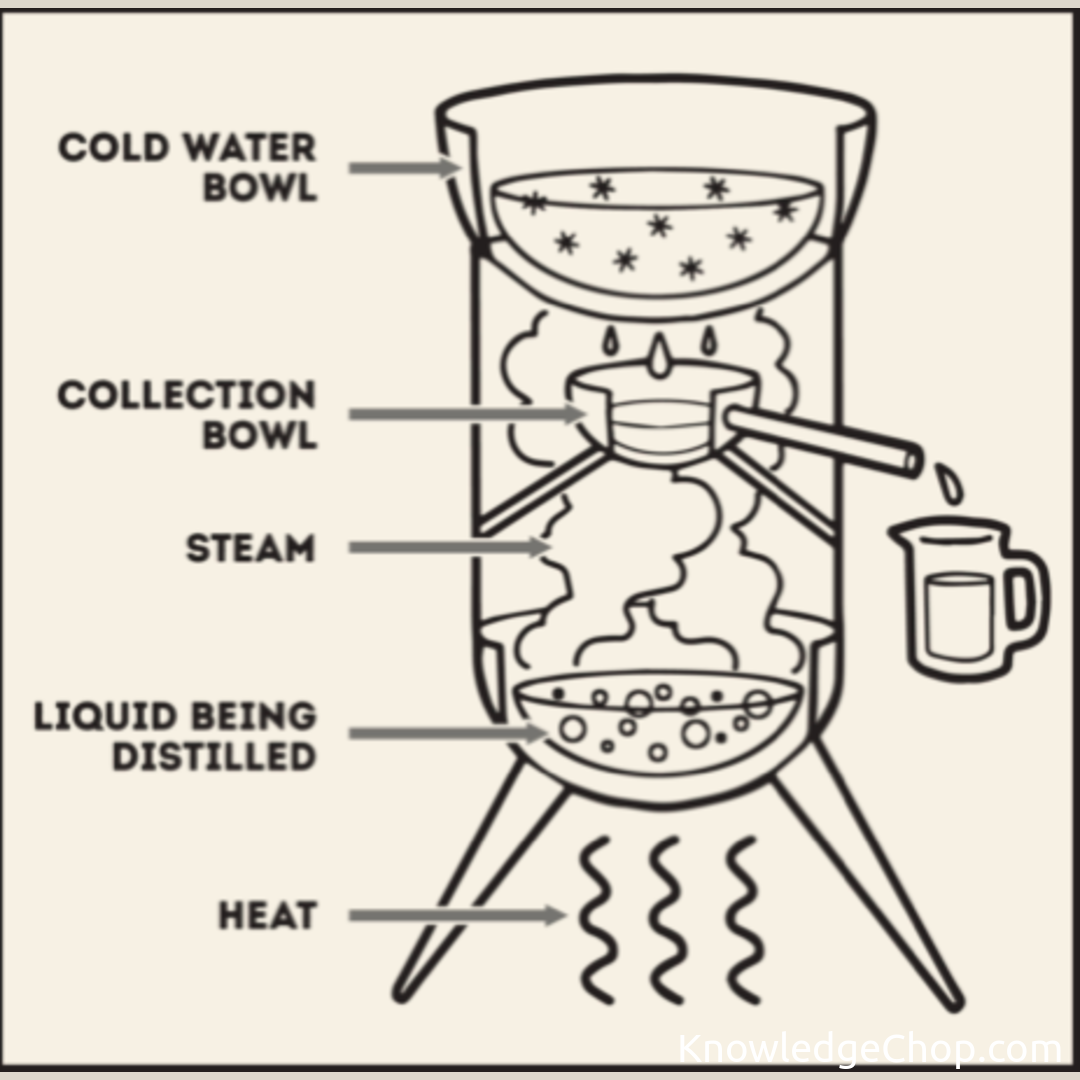 COLD WATER BOWL

COLLECTION BOWL

STEAM

LIQUID BEING DISTILLED

HEAT

KnowledgeChop.com