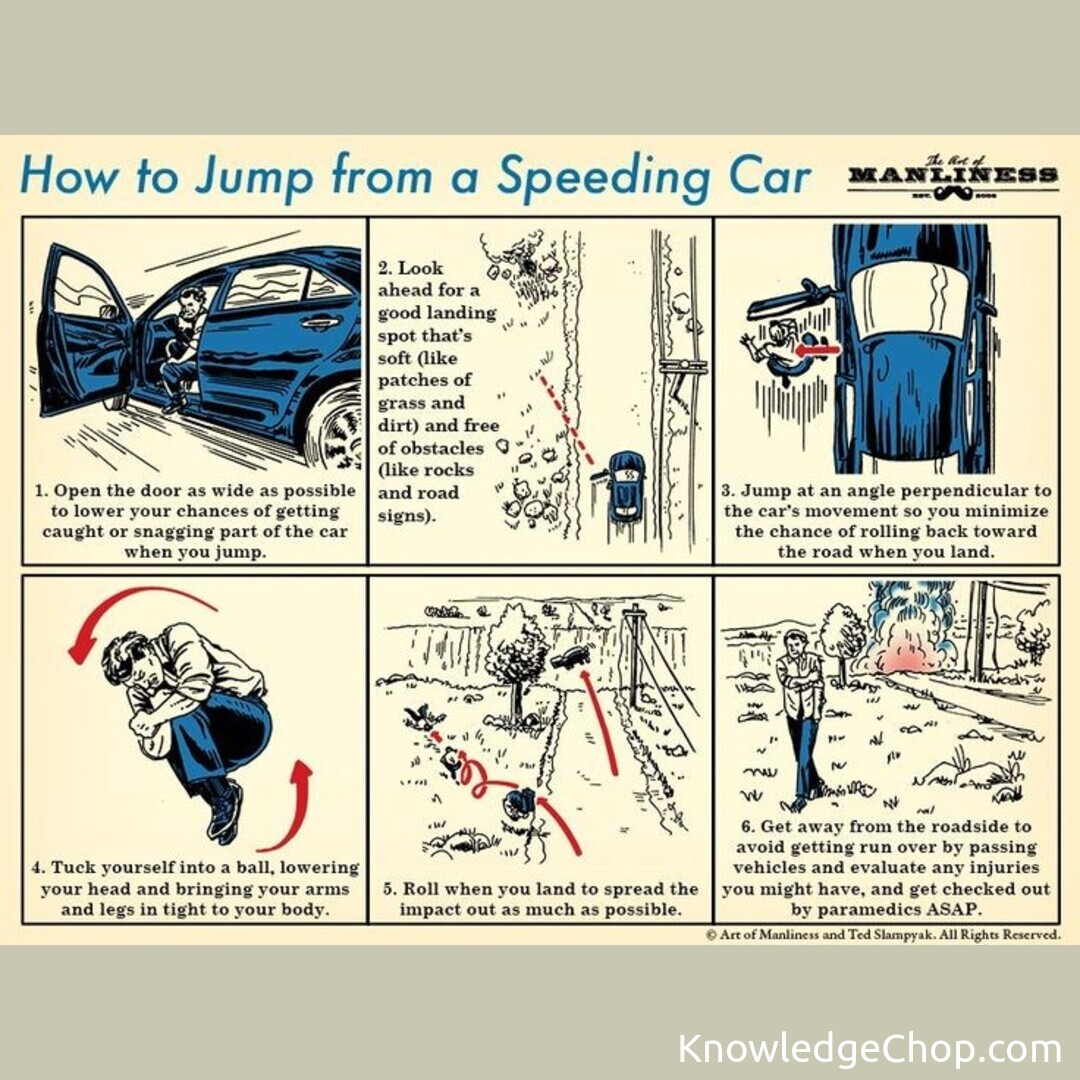 How to Jump from a Speeding Car

The Art of MANLINESS EST. 2008

1. Open the door as wide as possible to lower your chances of getting caught or snagging part of the car when you jump.

2. Look ahead for a good landing spot that's soft (like patches of grass and dirt) and free of obstacles (like rocks and road signs).

3. Jump at an angle perpendicular to the car's movement so you minimize the chance of rolling back toward the road when you land.

4. Tuck yourself into a ball, lowering your head and bringing your arms and legs in tight to your body.

5. Roll when you land to spread the impact out as much as possible.

6. Get away from the roadside to avoid getting run over by passing vehicles and evaluate any injuries you might have, and get checked out by paramedics ASAP.

© Art of Manliness and Ted Slampyak. All Rights Reserved.

KnowledgeChop.com