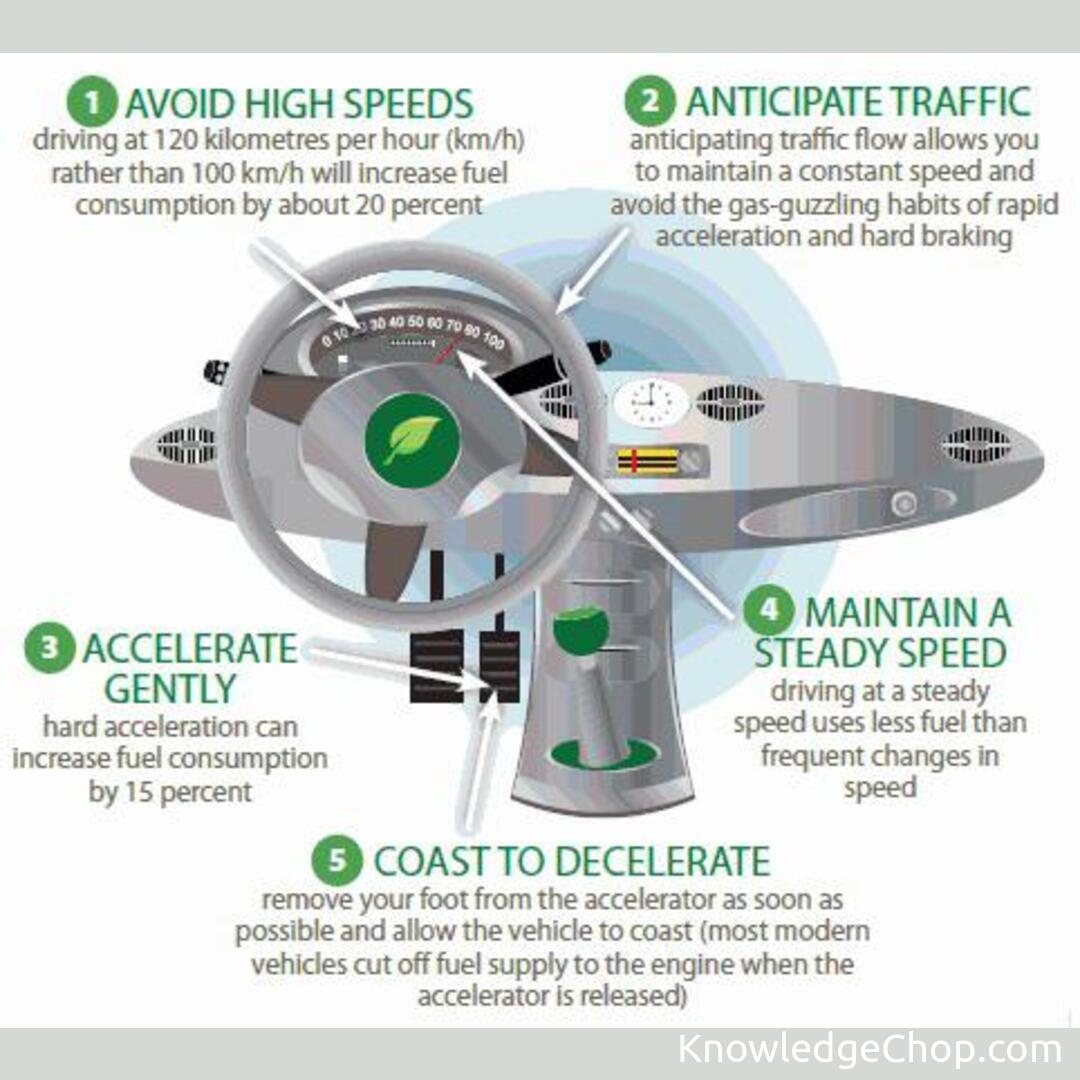 1 AVOID HIGH SPEEDS
driving at 120 kilometres per hour (km/h) rather than 100 km/h will increase fuel consumption by about 20 percent

2 ANTICIPATE TRAFFIC
anticipating traffic flow allows you to maintain a constant speed and avoid the gas-guzzling habits of rapid acceleration and hard braking

0 10 20 30 40 50 60 70 80 100

3 ACCELERATE GENTLY
hard acceleration can increase fuel consumption by 15 percent

4 MAINTAIN A STEADY SPEED
driving at a steady speed uses less fuel than frequent changes in speed

5 COAST TO DECELERATE
remove your foot from the accelerator as soon as possible and allow the vehicle to coast (most modern vehicles cut off fuel supply to the engine when the accelerator is released)

KnowledgeChop.com