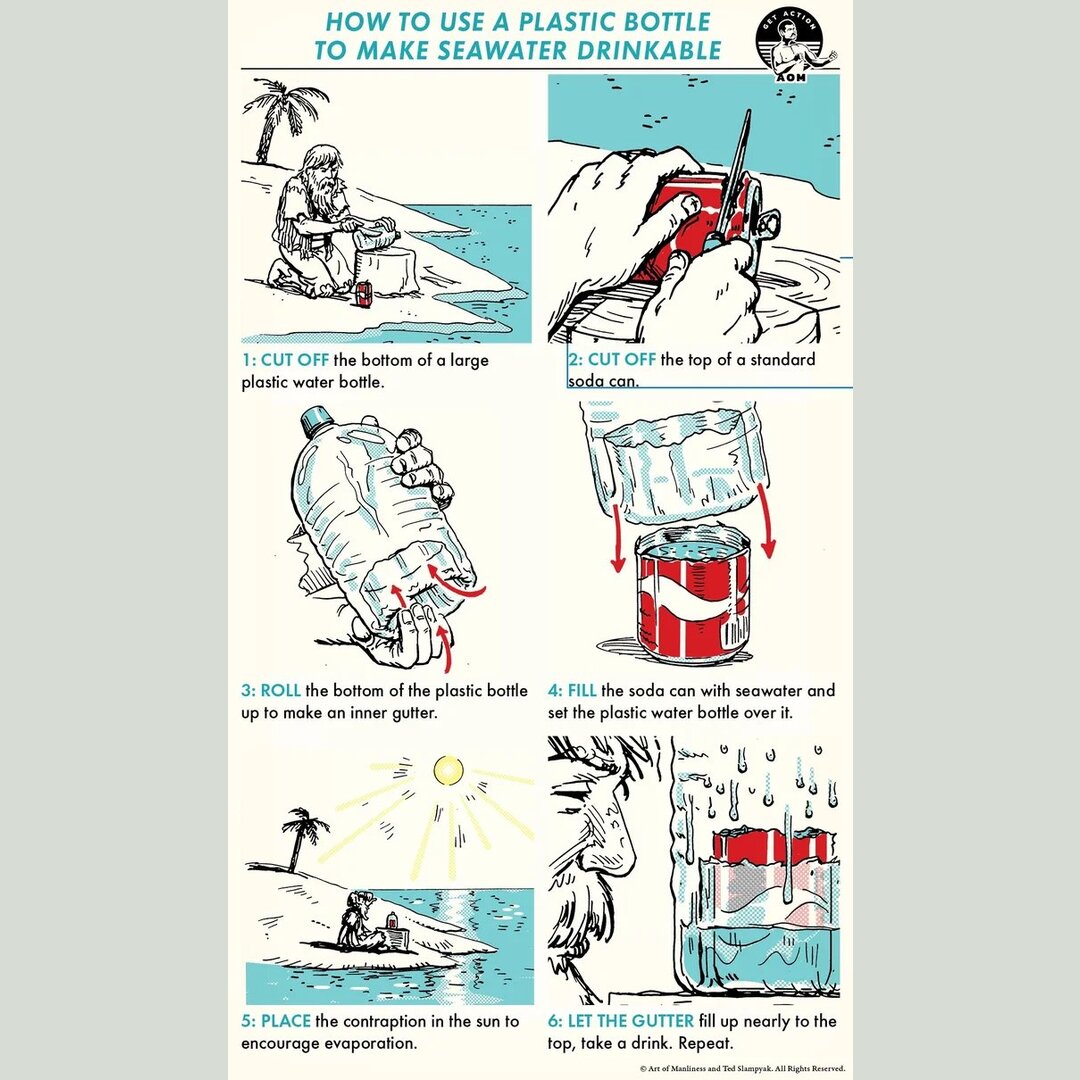 HOW TO USE A PLASTIC BOTTLE TO MAKE SEAWATER DRINKABLE

GET ACTION
AOM

1: CUT OFF the bottom of a large plastic water bottle.

2: CUT OFF the top of a standard soda can.

3: ROLL the bottom of the plastic bottle up to make an inner gutter.

4: FILL the soda can with seawater and set the plastic water bottle over it.

5: PLACE the contraption in the sun to encourage evaporation.

6: LET THE GUTTER fill up nearly to the top, take a drink. Repeat.

© Art of Manliness and Ted Slampyak. All Rights Reserved.