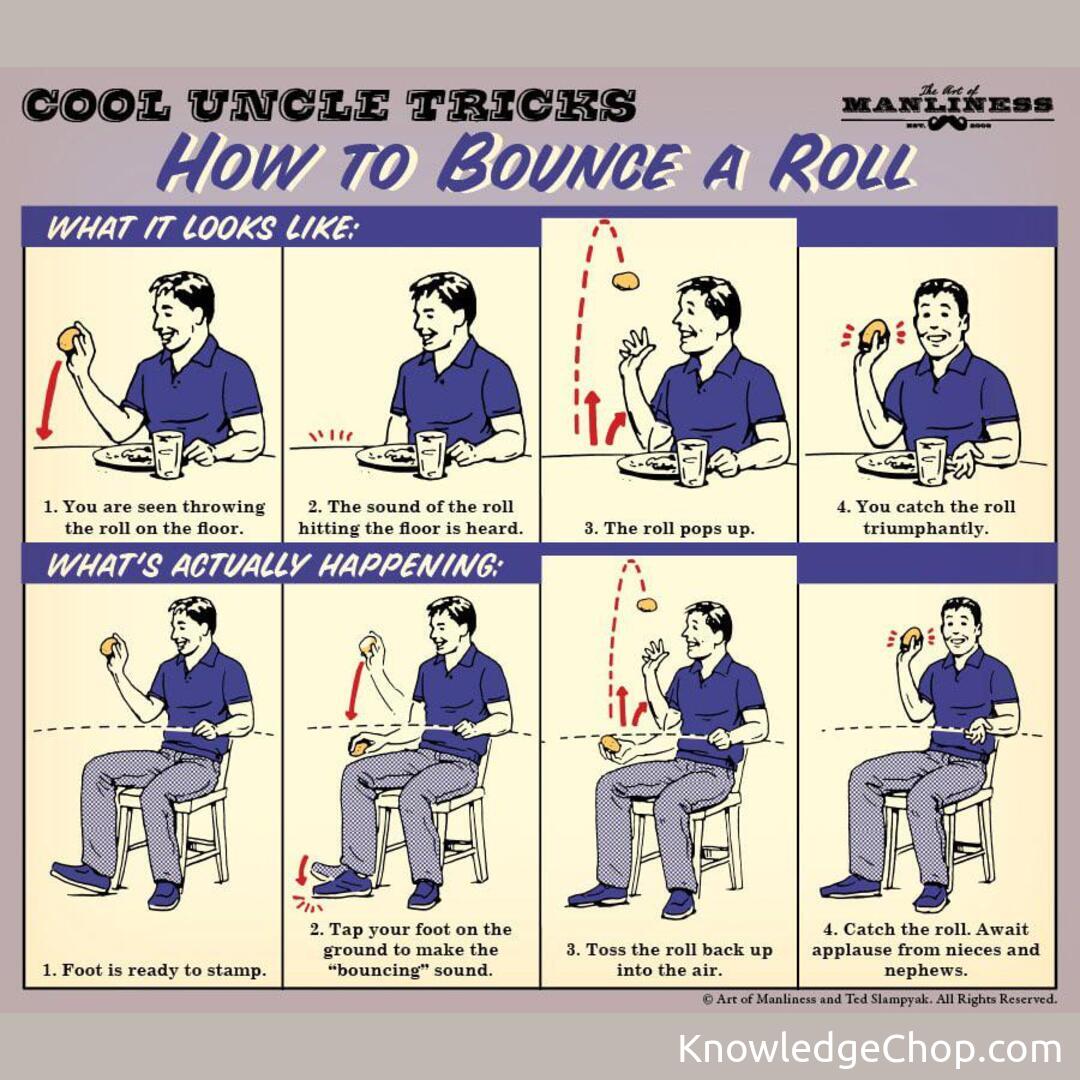 COOL UNCLE TRICKS

The Art of MANLINESS EST. 2008

HOW TO BOUNCE A ROLL

WHAT IT LOOKS LIKE:

1. You are seen throwing the roll on the floor.

2. The sound of the roll hitting the floor is heard.

3. The roll pops up.

4. You catch the roll triumphantly.

WHAT'S ACTUALLY HAPPENING:

1. Foot is ready to stamp.

2. Tap your foot on the ground to make the "bouncing" sound.

3. Toss the roll back up into the air.

4. Catch the roll. Await applause from nieces and nephews.

© Art of Manliness and Ted Slampyak. All Rights Reserved.

KnowledgeChop.com