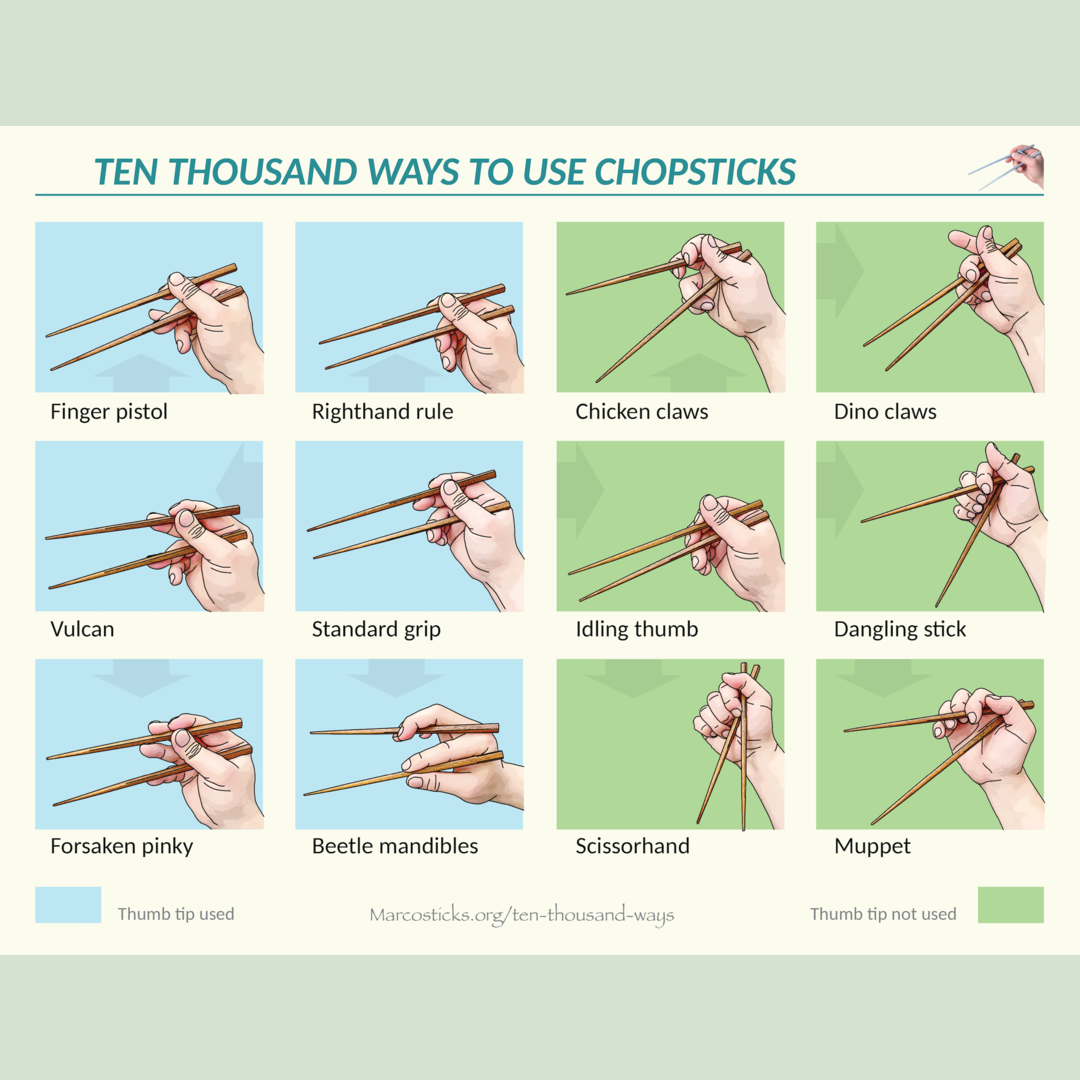 TEN THOUSAND WAYS TO USE CHOPSTICKS

Finger pistol

Righthand rule

Chicken claws

Dino claws

Vulcan

Standard grip

Idling thumb

Dangling stick

Forsaken pinky

Beetle mandibles

Scissorhand

Muppet

Thumb tip used

Marcosticks.org/ten-thousand-ways

Thumb tip not used