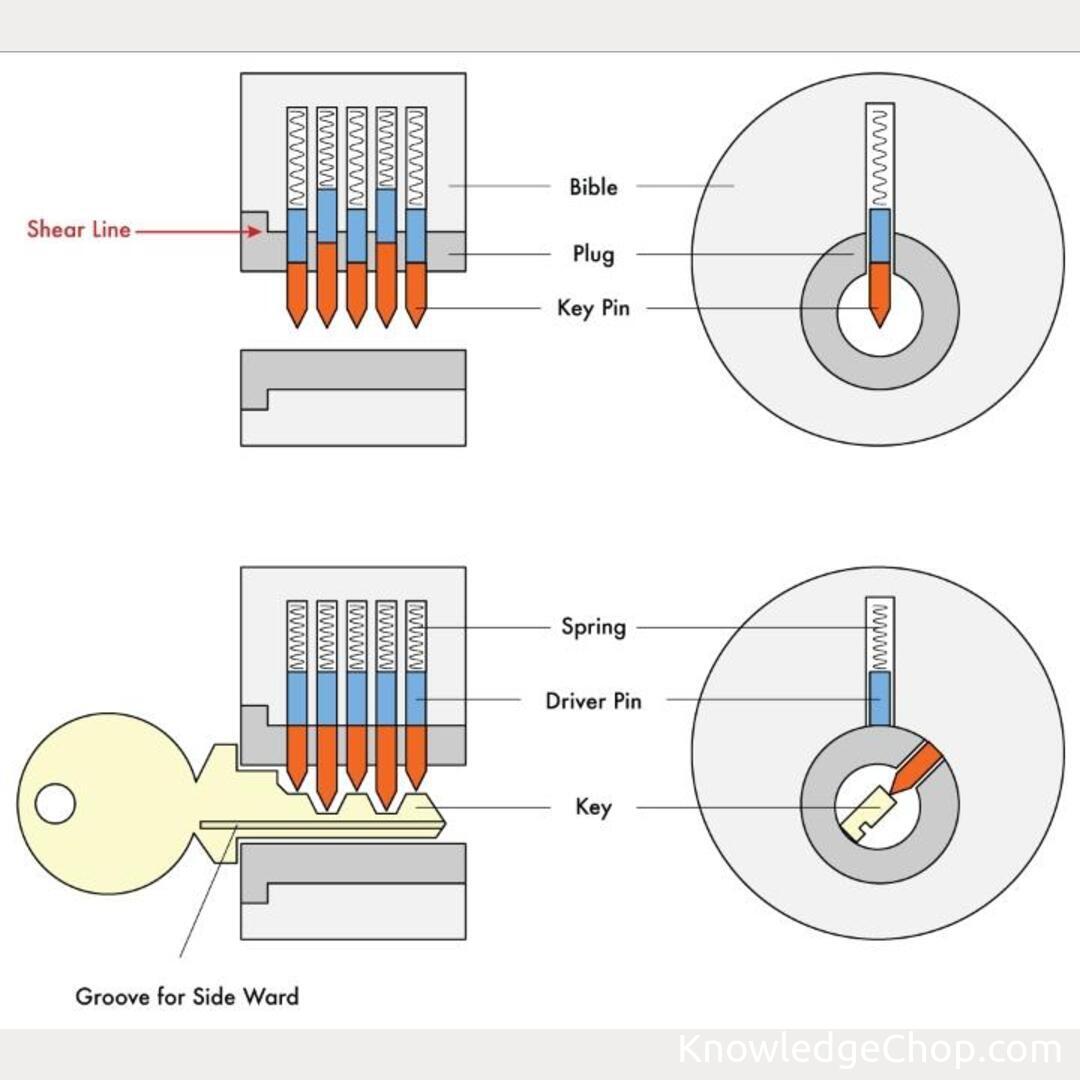 Shear Line

Bible

Plug

Key Pin

Spring

Driver Pin

Key

Groove for Side Ward

KnowledgeChop.com