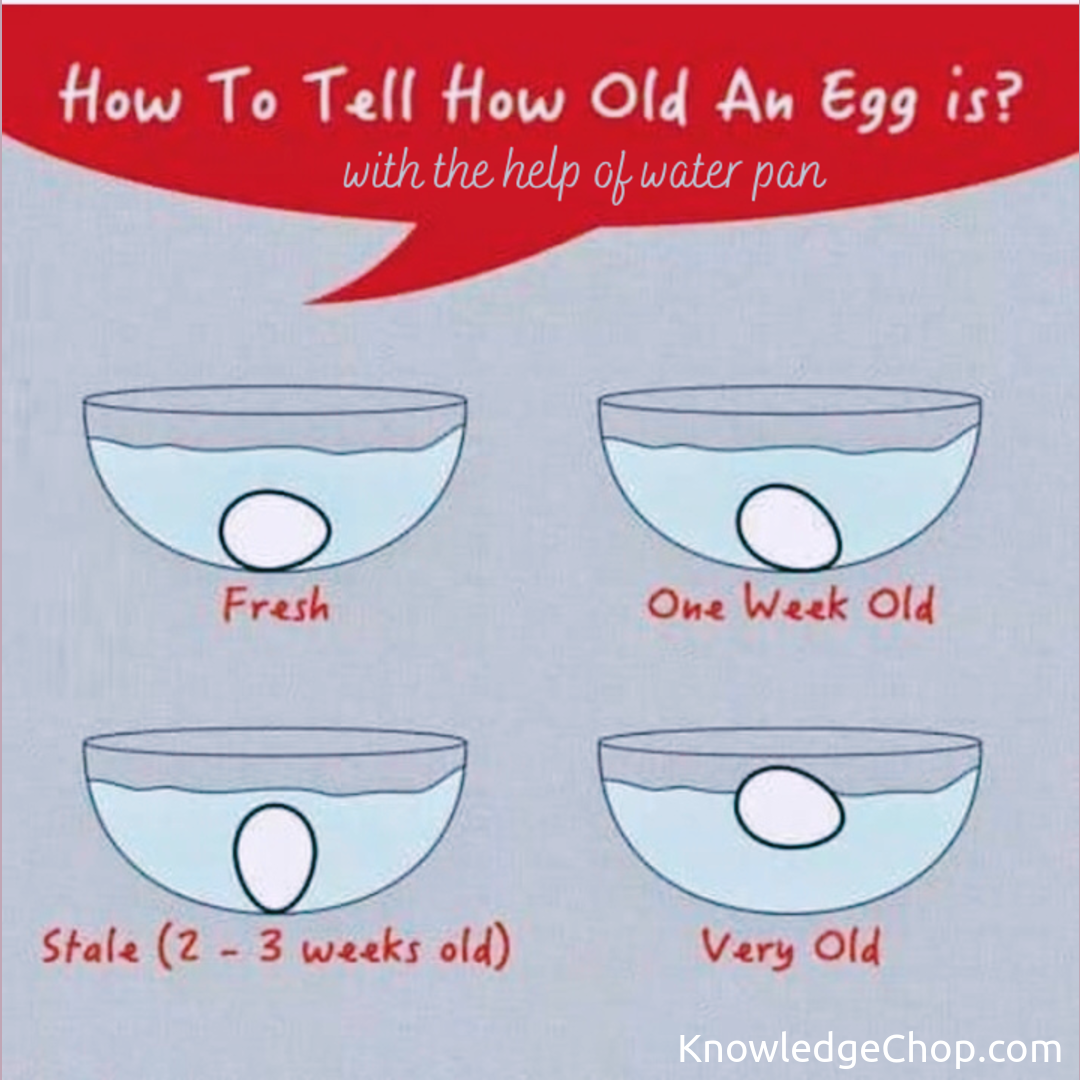 How To Tell How Old An Egg is?
with the help of water pan

Fresh

One Week Old

Stale (2 - 3 weeks old)

Very Old

KnowledgeChop.com