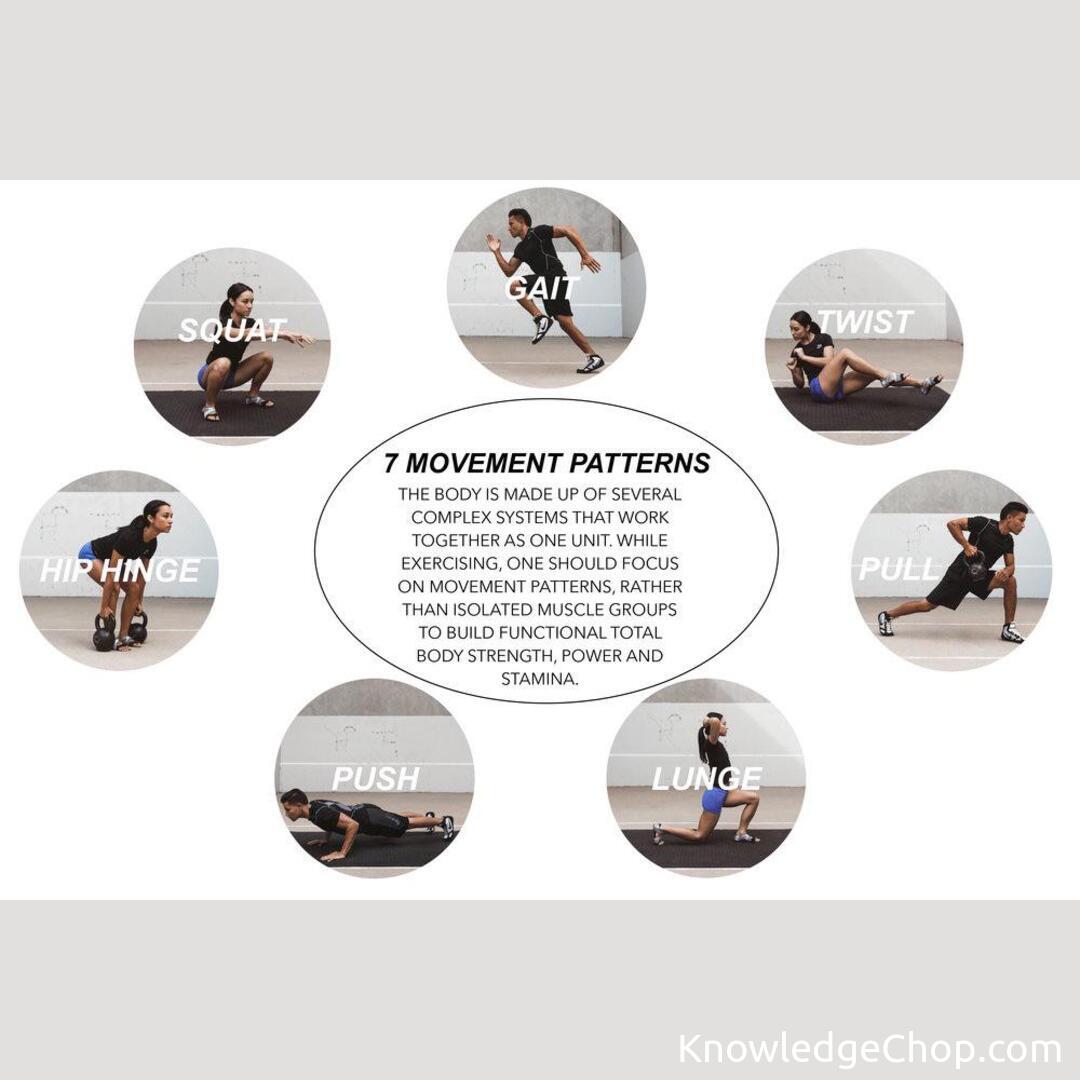 GAIT

SQUAT

TWIST

7 MOVEMENT PATTERNS

THE BODY IS MADE UP OF SEVERAL COMPLEX SYSTEMS THAT WORK TOGETHER AS ONE UNIT. WHILE EXERCISING, ONE SHOULD FOCUS ON MOVEMENT PATTERNS, RATHER THAN ISOLATED MUSCLE GROUPS TO BUILD FUNCTIONAL TOTAL BODY STRENGTH, POWER AND STAMINA.

HIP HINGE

PULL

PUSH

LUNGE

KnowledgeChop.com