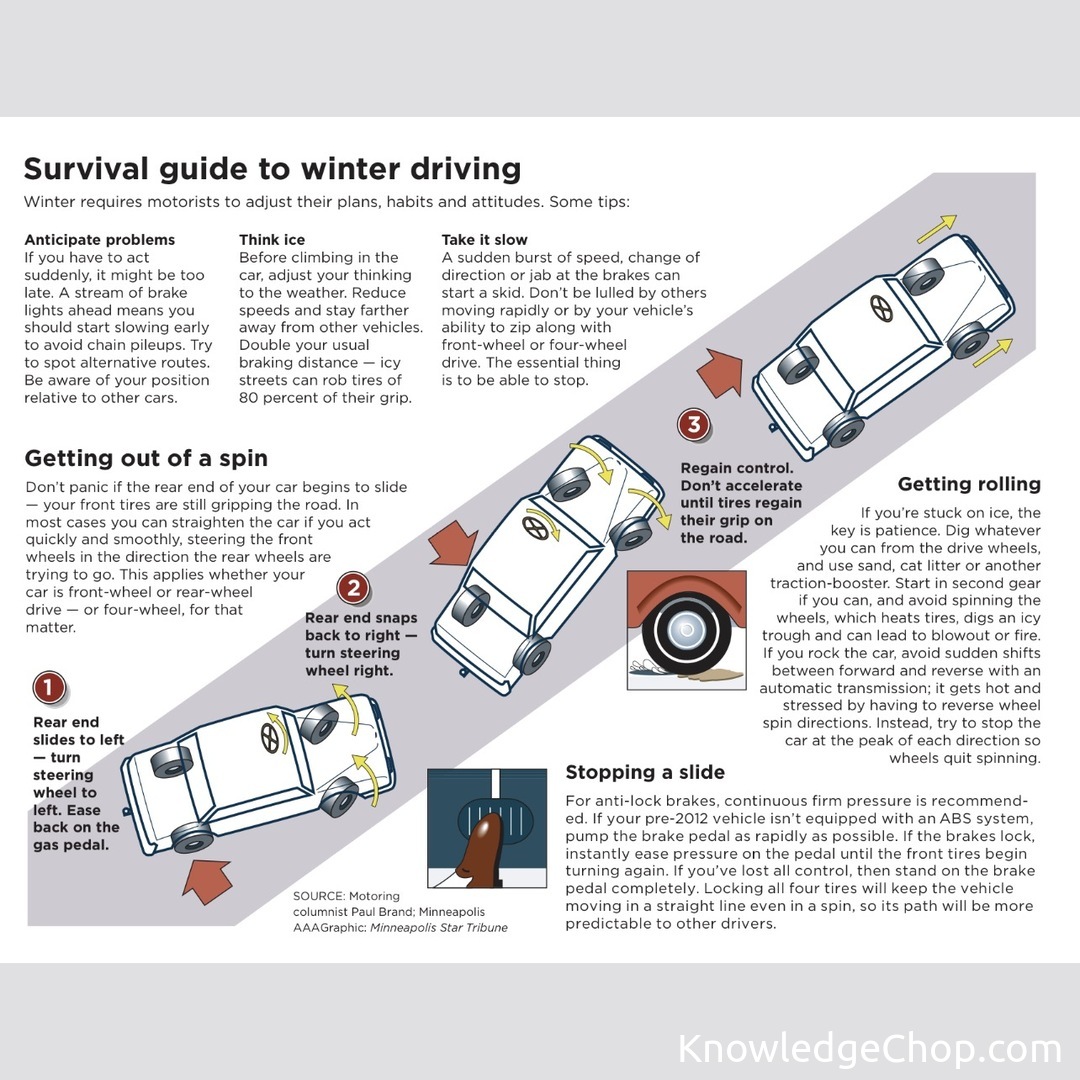 Survival guide to winter driving

Winter requires motorists to adjust their plans, habits and attitudes. Some tips:

Anticipate problems
If you have to act suddenly, it might be too late. A stream of brake lights ahead means you should start slowing early to avoid chain pileups. Try to spot alternative routes. Be aware of your position relative to other cars.

Think ice
Before climbing in the car, adjust your thinking to the weather. Reduce speeds and stay farther away from other vehicles. Double your usual braking distance — icy streets can rob tires of 80 percent of their grip.

Take it slow
A sudden burst of speed, change of direction or jab at the brakes can start a skid. Don't be lulled by others moving rapidly or by your vehicle's ability to zip along with front-wheel or four-wheel drive. The essential thing is to be able to stop.

Getting out of a spin

Don't panic if the rear end of your car begins to slide — your front tires are still gripping the road. In most cases you can straighten the car if you act quickly and smoothly, steering the front wheels in the direction the rear wheels are trying to go. This applies whether your car is front-wheel or rear-wheel drive — or four-wheel, for that matter.

1
Rear end slides to left — turn steering wheel to left. Ease back on the gas pedal.

2
Rear end snaps back to right — turn steering wheel right.

3
Regain control. Don't accelerate until tires regain their grip on the road.

Getting rolling

If you're stuck on ice, the key is patience. Dig whatever you can from the drive wheels, and use sand, cat litter or another traction-booster. Start in second gear if you can, and avoid spinning the wheels, which heats tires, digs an icy trough and can lead to blowout or fire. If you rock the car, avoid sudden shifts between forward and reverse with an automatic transmission; it gets hot and stressed by having to reverse wheel spin directions. Instead, try to stop the car at the peak of each direction so wheels quit spinning.

Stopping a slide

For anti-lock brakes, continuous firm pressure is recommended. If your pre-2012 vehicle isn't equipped with an ABS system, pump the brake pedal as rapidly as possible. If the brakes lock, instantly ease pressure on the pedal until the front tires begin turning again. If you've lost all control, then stand on the brake pedal completely. Locking all four tires will keep the vehicle moving in a straight line even in a spin, so its path will be more predictable to other drivers.

SOURCE: Motoring columnist Paul Brand; Minneapolis AAAGraphic: Minneapolis Star Tribune

KnowledgeChop.com