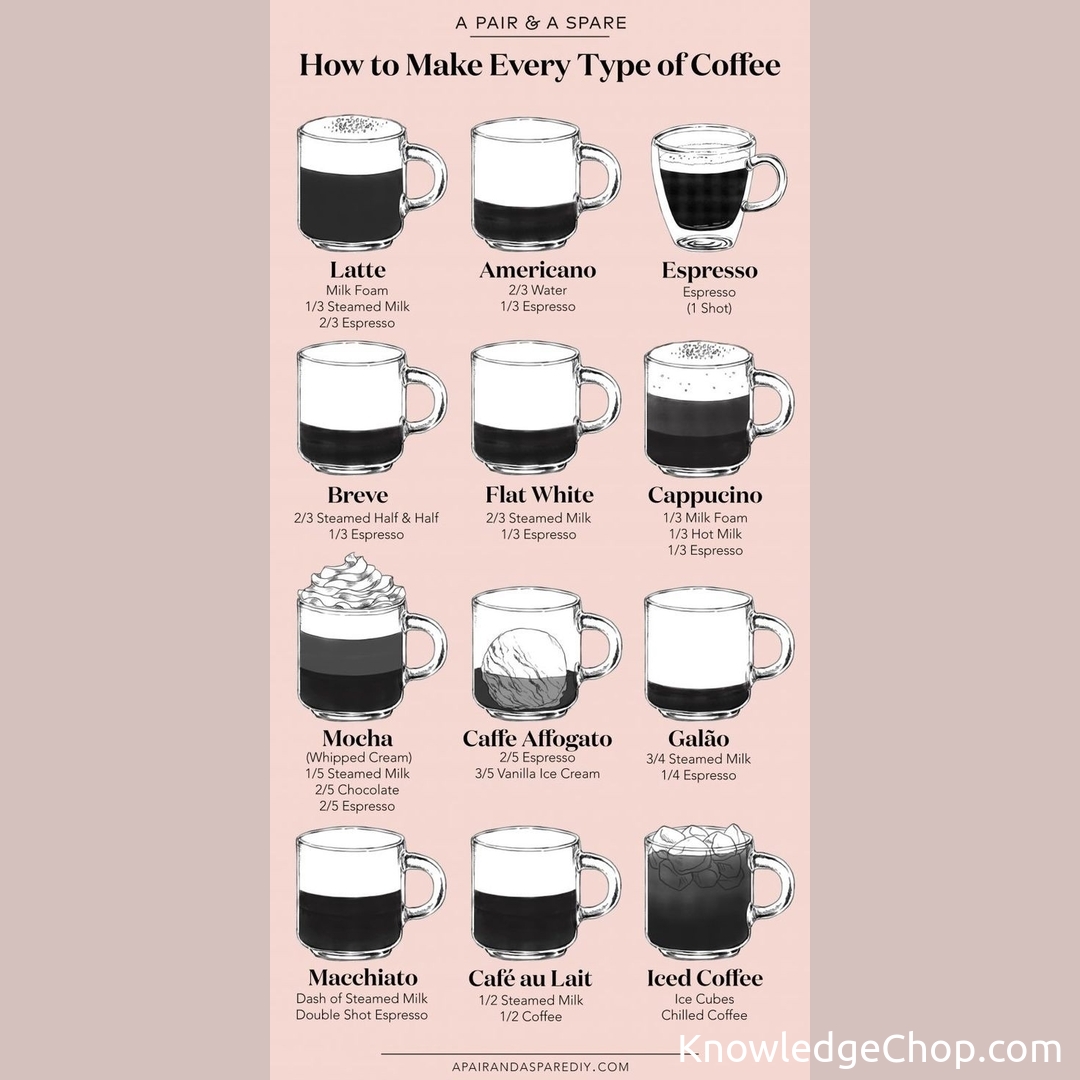 A PAIR & A SPARE

How to Make Every Type of Coffee

Latte
Milk Foam
1/3 Steamed Milk
2/3 Espresso

Americano
2/3 Water
1/3 Espresso

Espresso
Espresso
(1 Shot)

Breve
2/3 Steamed Half & Half
1/3 Espresso

Flat White
2/3 Steamed Milk
1/3 Espresso

Cappucino
1/3 Milk Foam
1/3 Hot Milk
1/3 Espresso

Mocha
(Whipped Cream)
1/5 Steamed Milk
2/5 Chocolate
2/5 Espresso

Caffe Affogato
2/5 Espresso
3/5 Vanilla Ice Cream

Galão
3/4 Steamed Milk
1/4 Espresso

Macchiato
Dash of Steamed Milk
Double Shot Espresso

Café au Lait
1/2 Steamed Milk
1/2 Coffee

Iced Coffee
Ice Cubes
Chilled Coffee

APAIRANDASPAREDIY.COM

KnowledgeChop.com