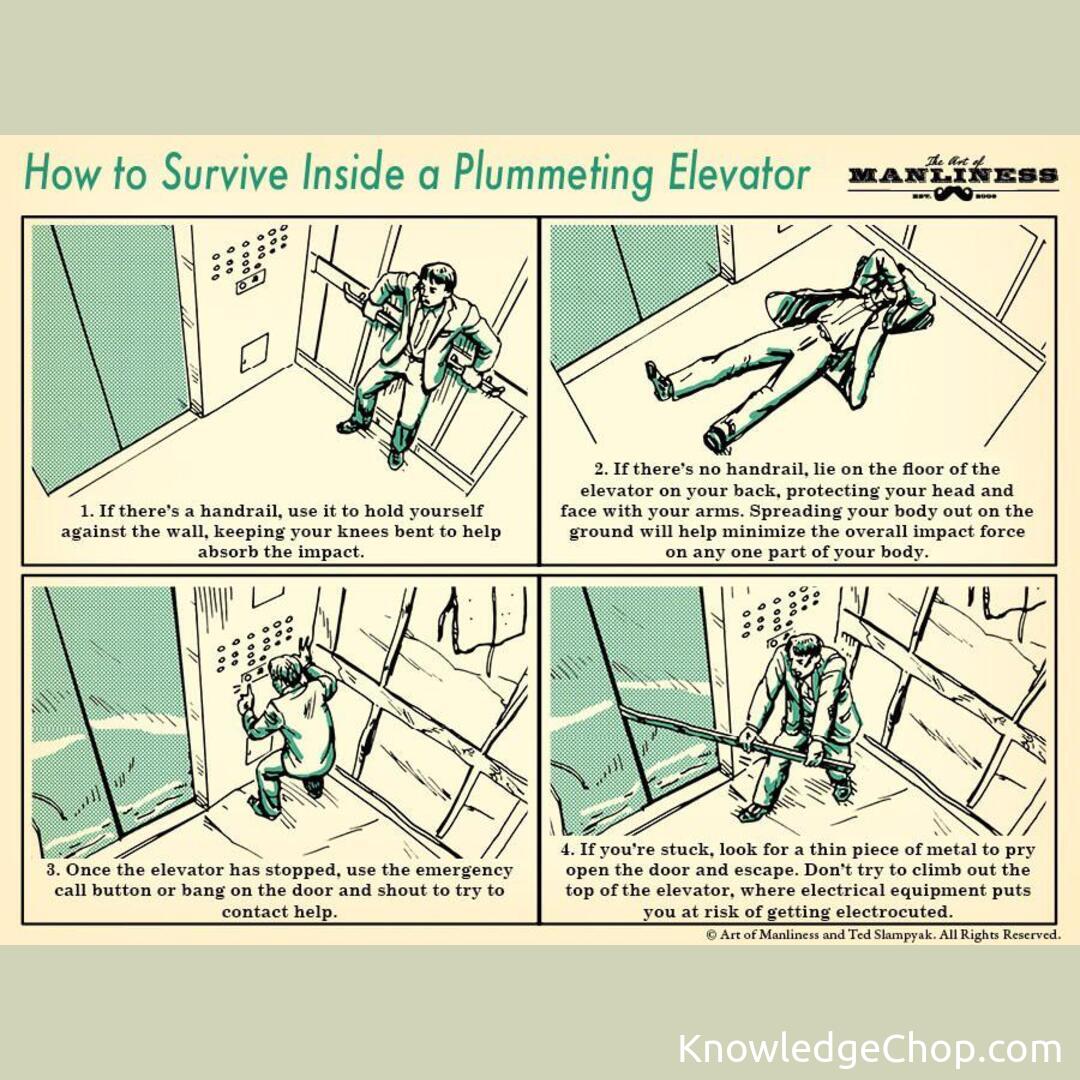 How to Survive Inside a Plummeting Elevator

The Art of MANLINESS EST. 2008

1. If there's a handrail, use it to hold yourself against the wall, keeping your knees bent to help absorb the impact.

2. If there's no handrail, lie on the floor of the elevator on your back, protecting your head and face with your arms. Spreading your body out on the ground will help minimize the overall impact force on any one part of your body.

3. Once the elevator has stopped, use the emergency call button or bang on the door and shout to try to contact help.

4. If you're stuck, look for a thin piece of metal to pry open the door and escape. Don't try to climb out the top of the elevator, where electrical equipment puts you at risk of getting electrocuted.

© Art of Manliness and Ted Slampyak. All Rights Reserved.

KnowledgeChop.com