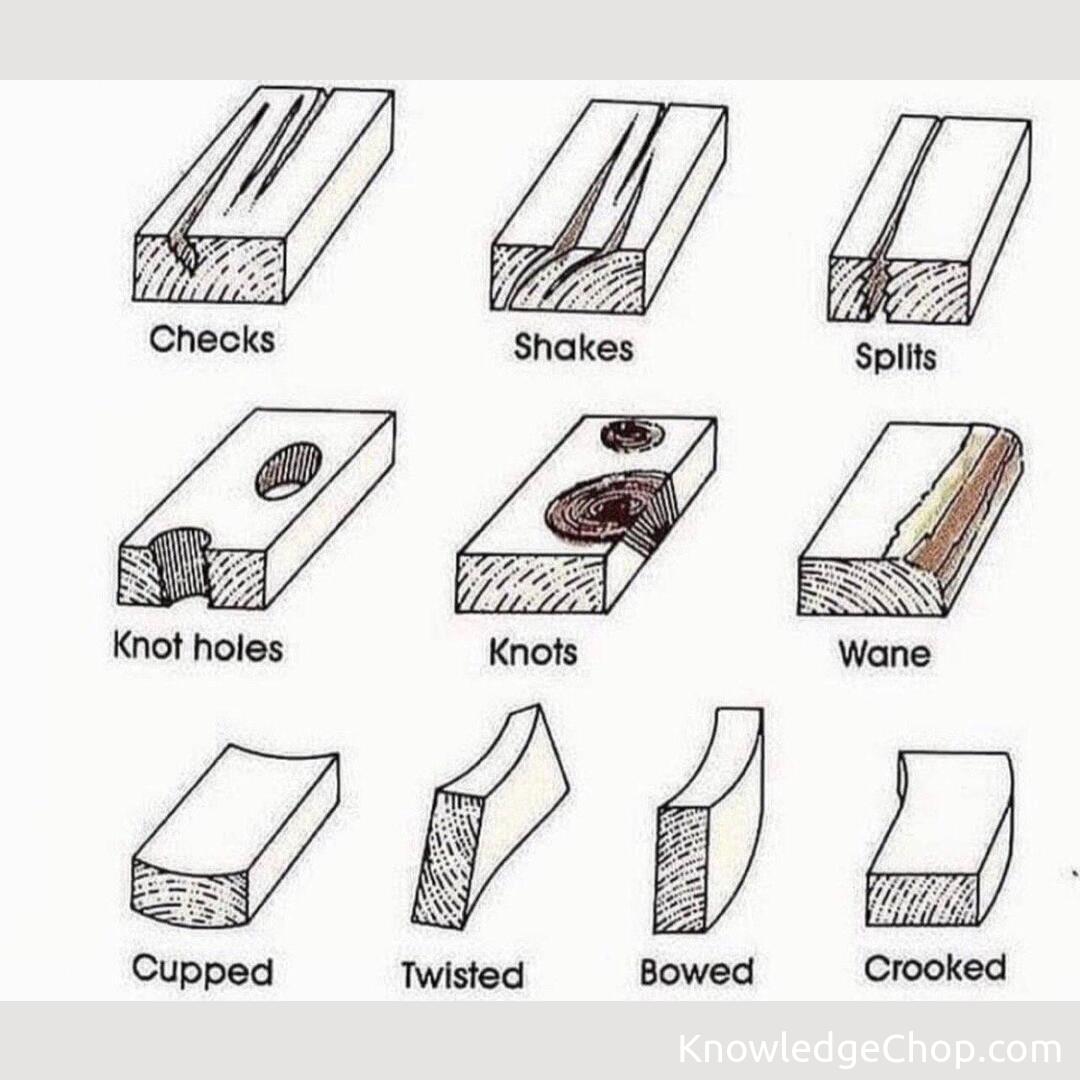 Checks
Shakes
Splits
Knot holes
Knots
Wane
Cupped
Twisted
Bowed
Crooked
KnowledgeChop.com