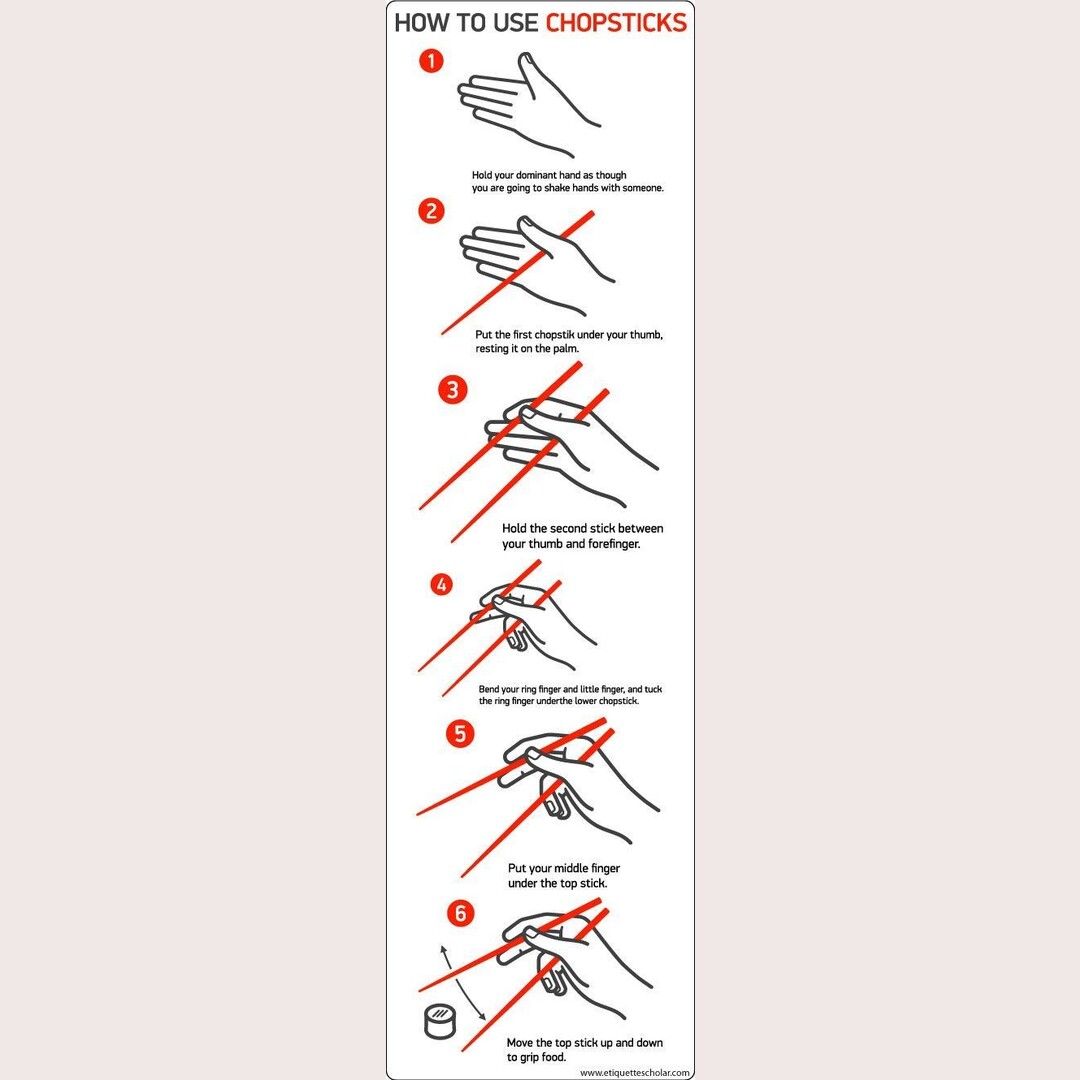 HOW TO USE CHOPSTICKS

1

Hold your dominant hand as though you are going to shake hands with someone.

2

Put the first chopstik under your thumb, resting it on the palm.

3

Hold the second stick between your thumb and forefinger.

4

Bend your ring finger and little finger, and tuck the ring finger underthe lower chopstick.

5

Put your middle finger under the top stick.

6

Move the top stick up and down to grip food.

www.etiquettescholar.com