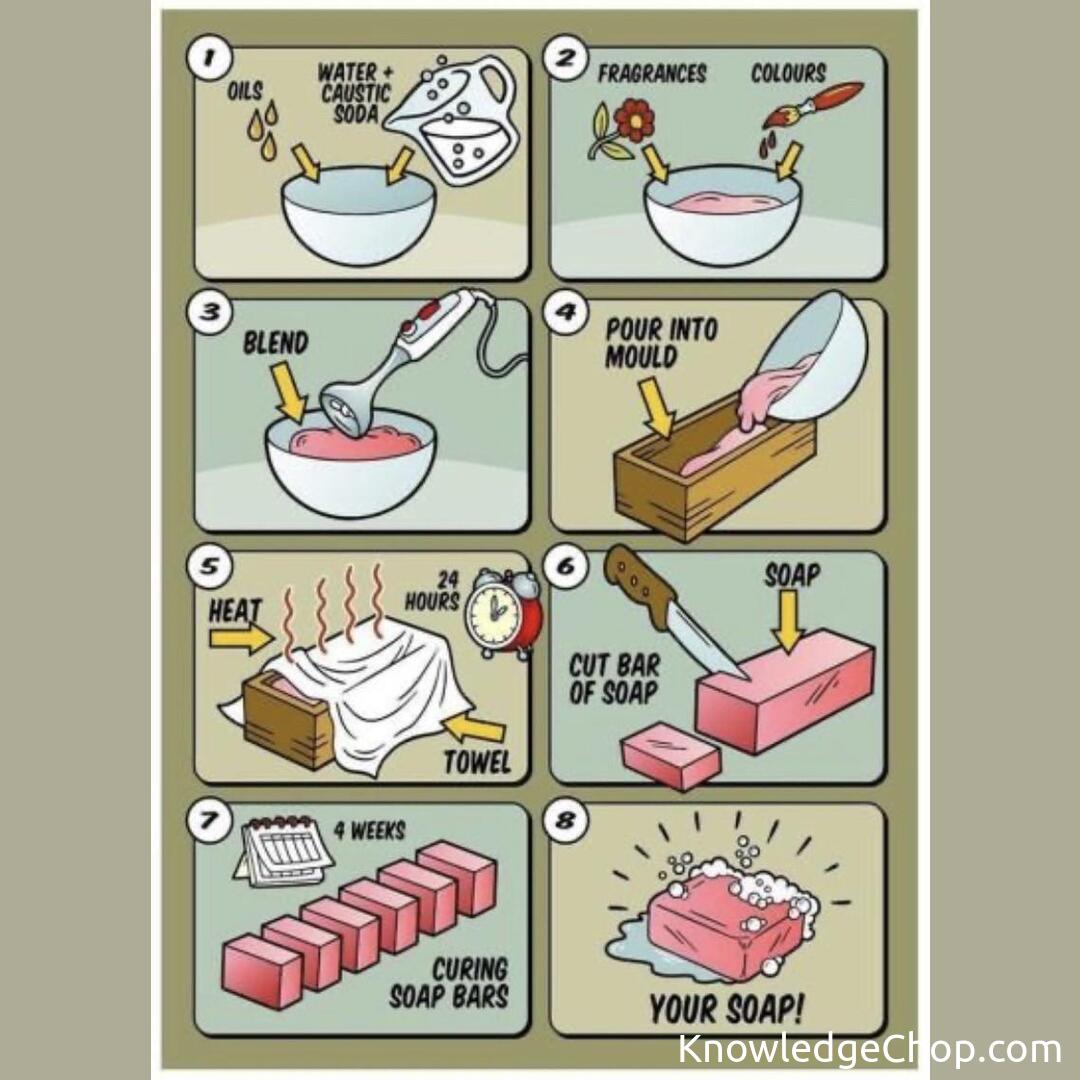 1
OILS
WATER + CAUSTIC SODA

2
FRAGRANCES
COLOURS

3
BLEND

4
POUR INTO MOULD

5
HEAT
24 HOURS
TOWEL

6
SOAP
CUT BAR OF SOAP

7
4 WEEKS
CURING SOAP BARS

8
YOUR SOAP!

KnowledgeChop.com