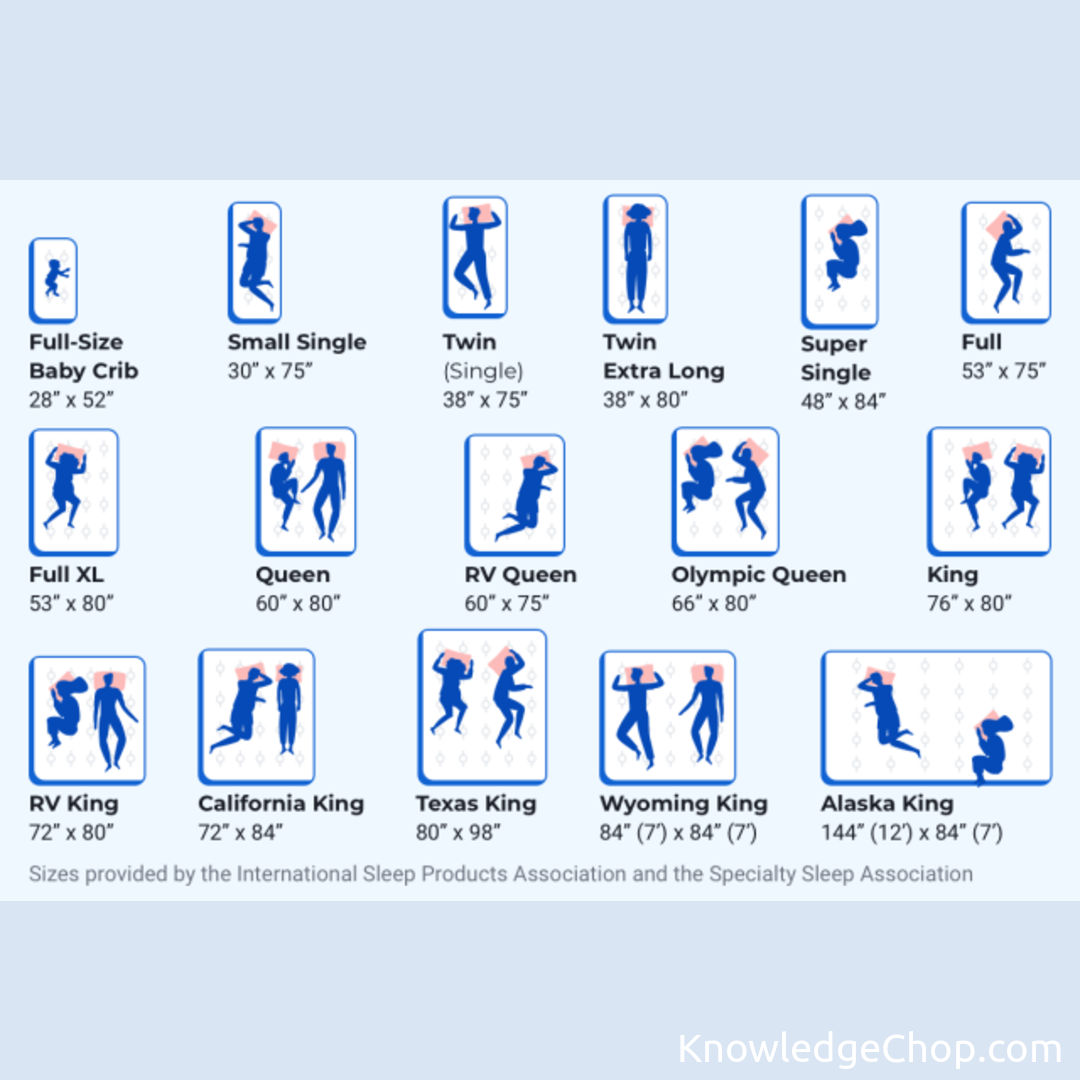 Full-Size Baby Crib
28" x 52"

Small Single
30" x 75"

Twin
(Single)
38" x 75"

Twin Extra Long
38" x 80"

Super Single
48" x 84"

Full
53" x 75"

Full XL
53" x 80"

Queen
60" x 80"

RV Queen
60" x 75"

Olympic Queen
66" x 80"

King
76" x 80"

RV King
72" x 80"

California King
72" x 84"

Texas King
80" x 98"

Wyoming King
84" (7') x 84" (7')

Alaska King
144" (12') x 84" (7')

Sizes provided by the International Sleep Products Association and the Specialty Sleep Association

KnowledgeChop.com