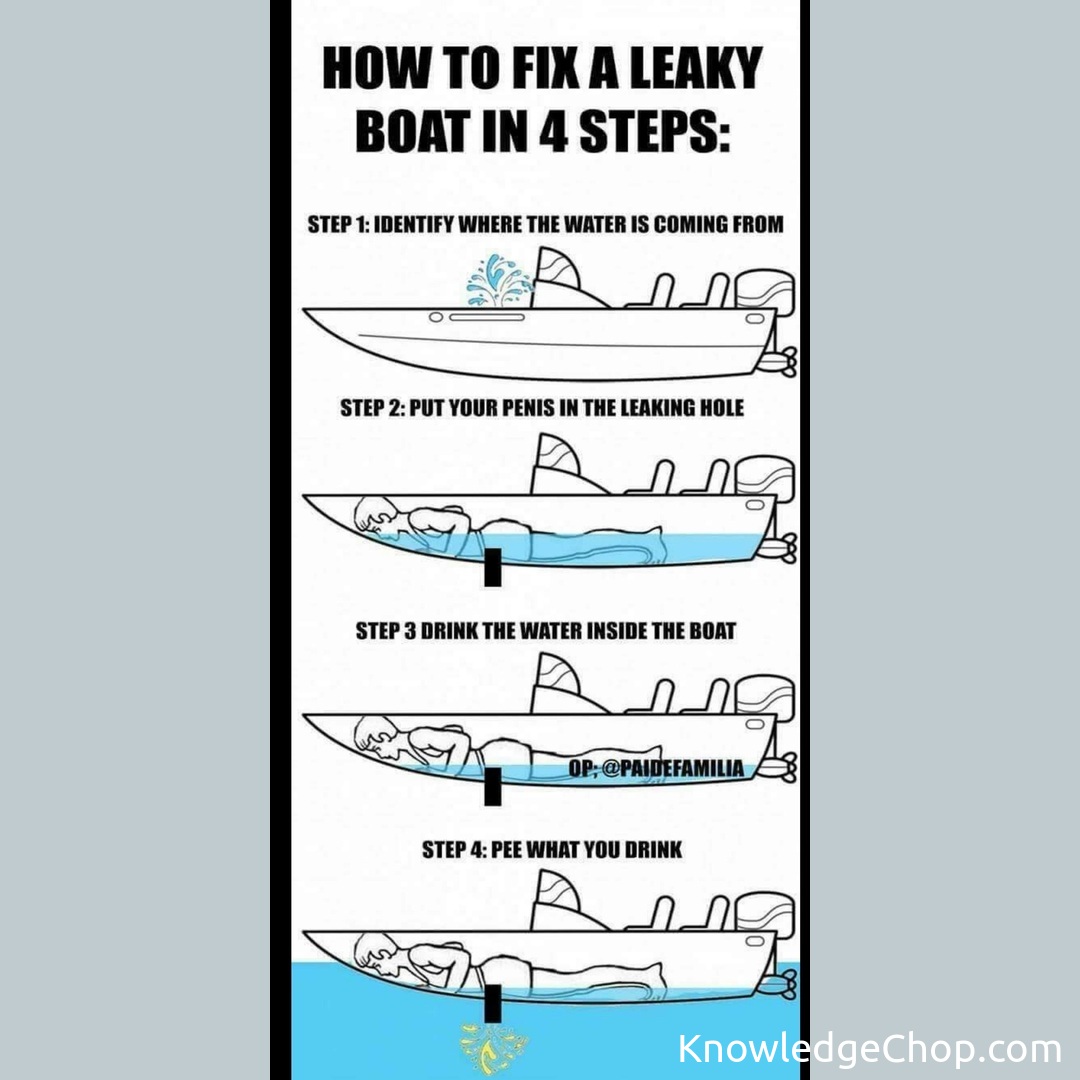 HOW TO FIX A LEAKY BOAT IN 4 STEPS:

STEP 1: IDENTIFY WHERE THE WATER IS COMING FROM

STEP 2: PUT YOUR PENIS IN THE LEAKING HOLE

STEP 3 DRINK THE WATER INSIDE THE BOAT

OP; @PAIDEFAMILIA

STEP 4: PEE WHAT YOU DRINK

KnowledgeChop.com