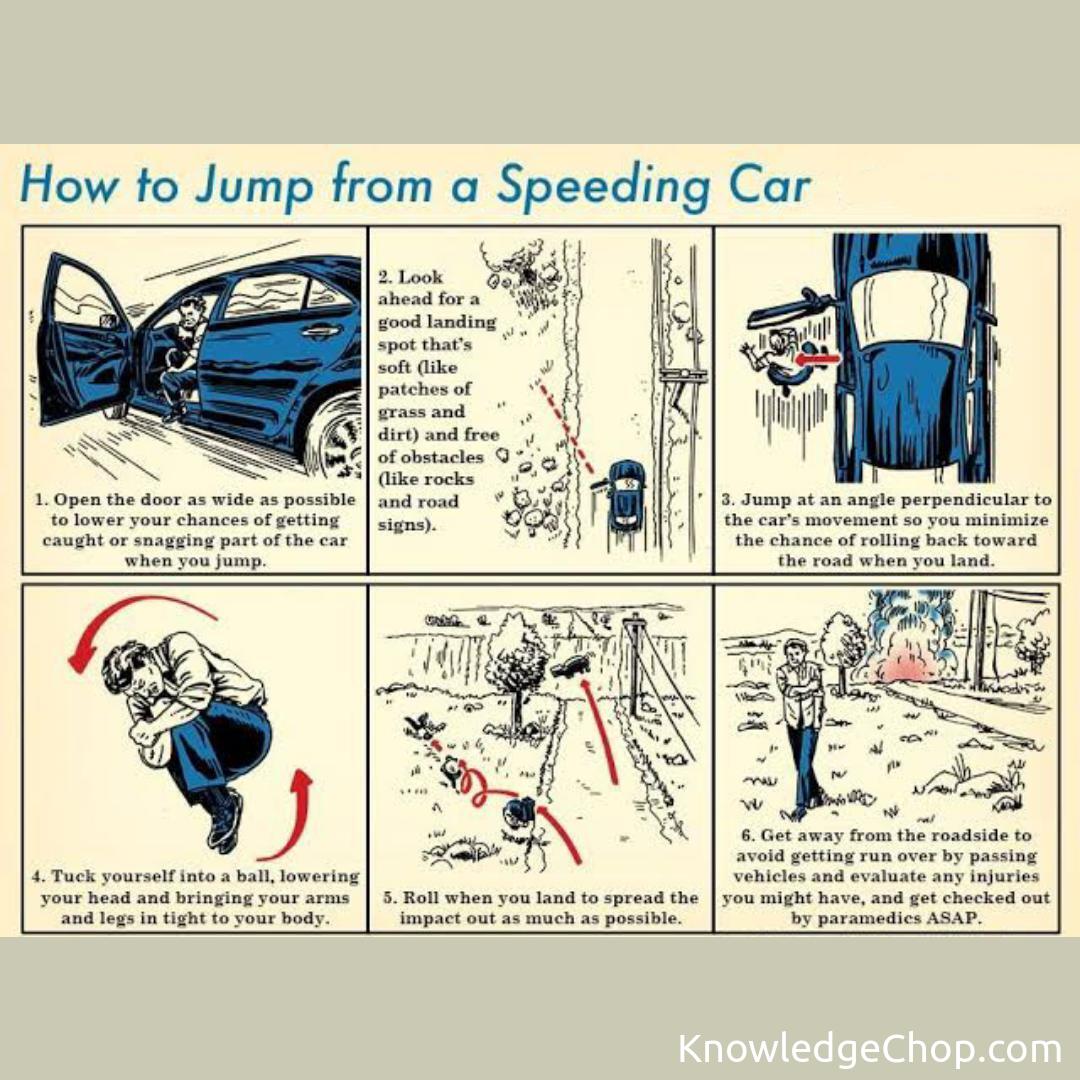 How to Jump from a Speeding Car

1. Open the door as wide as possible to lower your chances of getting caught or snagging part of the car when you jump.

2. Look ahead for a good landing spot that's soft (like patches of grass and dirt) and free of obstacles (like rocks and road signs).

3. Jump at an angle perpendicular to the car's movement so you minimize the chance of rolling back toward the road when you land.

4. Tuck yourself into a ball, lowering your head and bringing your arms and legs in tight to your body.

5. Roll when you land to spread the impact out as much as possible.

6. Get away from the roadside to avoid getting run over by passing vehicles and evaluate any injuries you might have, and get checked out by paramedics ASAP.

KnowledgeChop.com